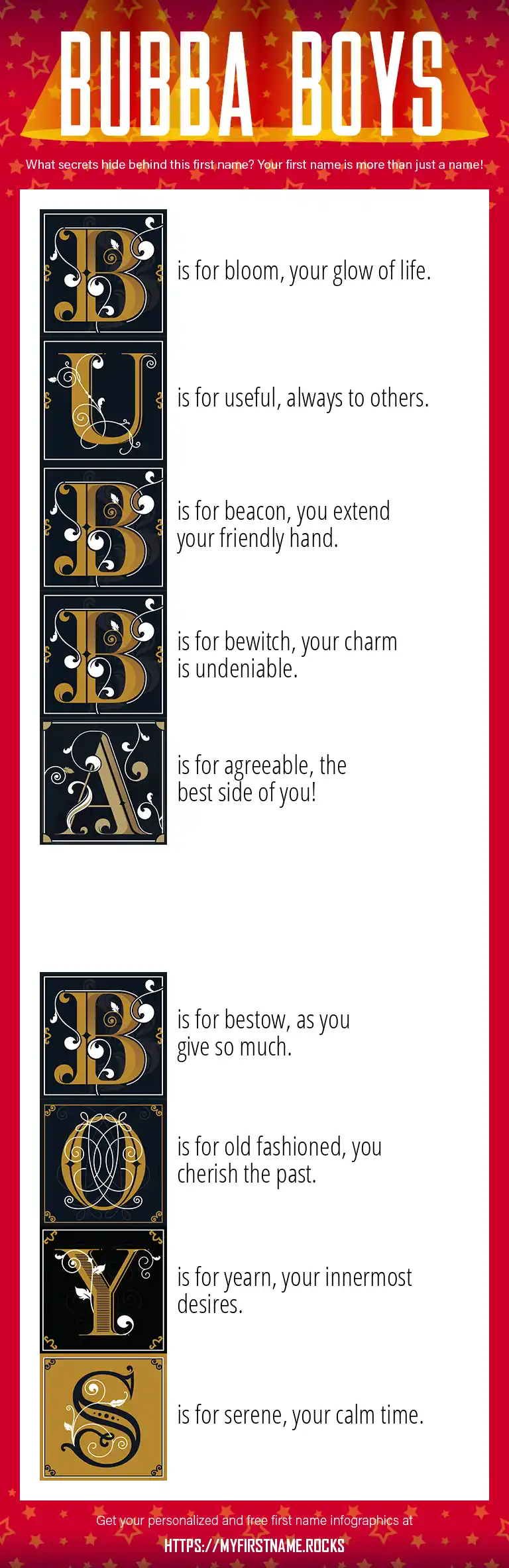 BUBBA BOYS

What secrets hide behind this first name? Your first name is more than just a name!

B is for bloom, your glow of life.

U is for useful, always to others.

B is for beacon, you extend your friendly hand.

B is for bewitch, your charm is undeniable.

A is for agreeable, the best side of you!

B is for bestow, as you give so much.

O is for old fashioned, you cherish the past.

Y is for yearn, your innermost desires.

S is for serene, your calm time.

Get your personalized and free first name infographics at

HTTPS://MYFIRSTNAME.ROCKS