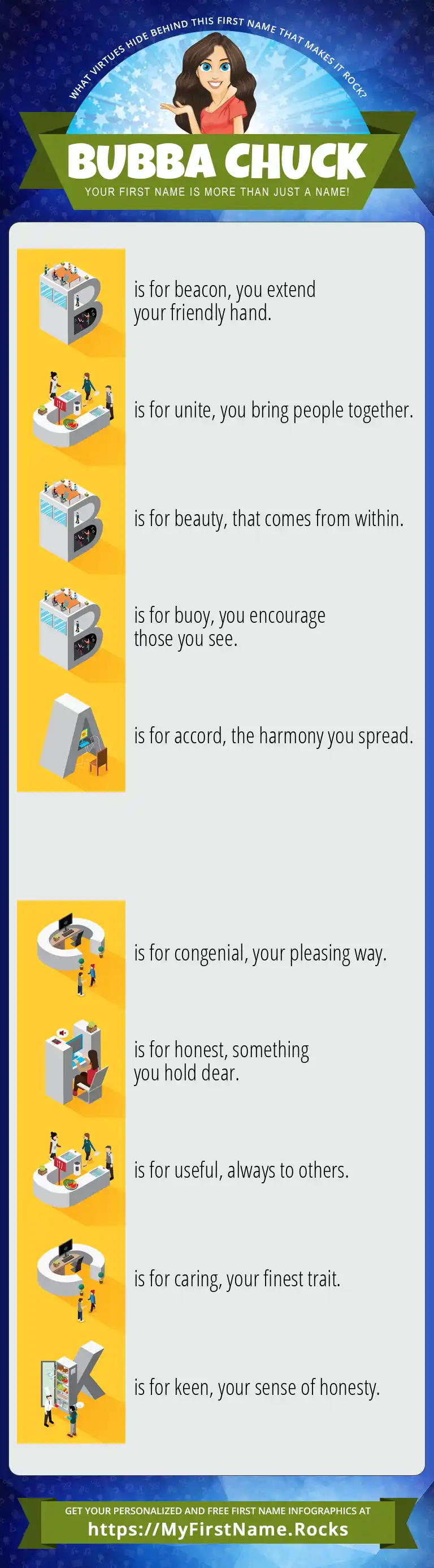 WHAT VIRTUES HIDE BEHIND THIS FIRST NAME THAT MAKES IT ROCK?

BUBBA CHUCK

YOUR FIRST NAME IS MORE THAN JUST A NAME!

B is for beacon, you extend your friendly hand.

U is for unite, you bring people together.

B is for beauty, that comes from within.

B is for buoy, you encourage those you see.

A is for accord, the harmony you spread.

C is for congenial, your pleasing way.

H is for honest, something you hold dear.

U is for useful, always to others.

C is for caring, your finest trait.

K is for keen, your sense of honesty.

GET YOUR PERSONALIZED AND FREE FIRST NAME INFOGRAPHICS AT

https://MyFirstName.Rocks