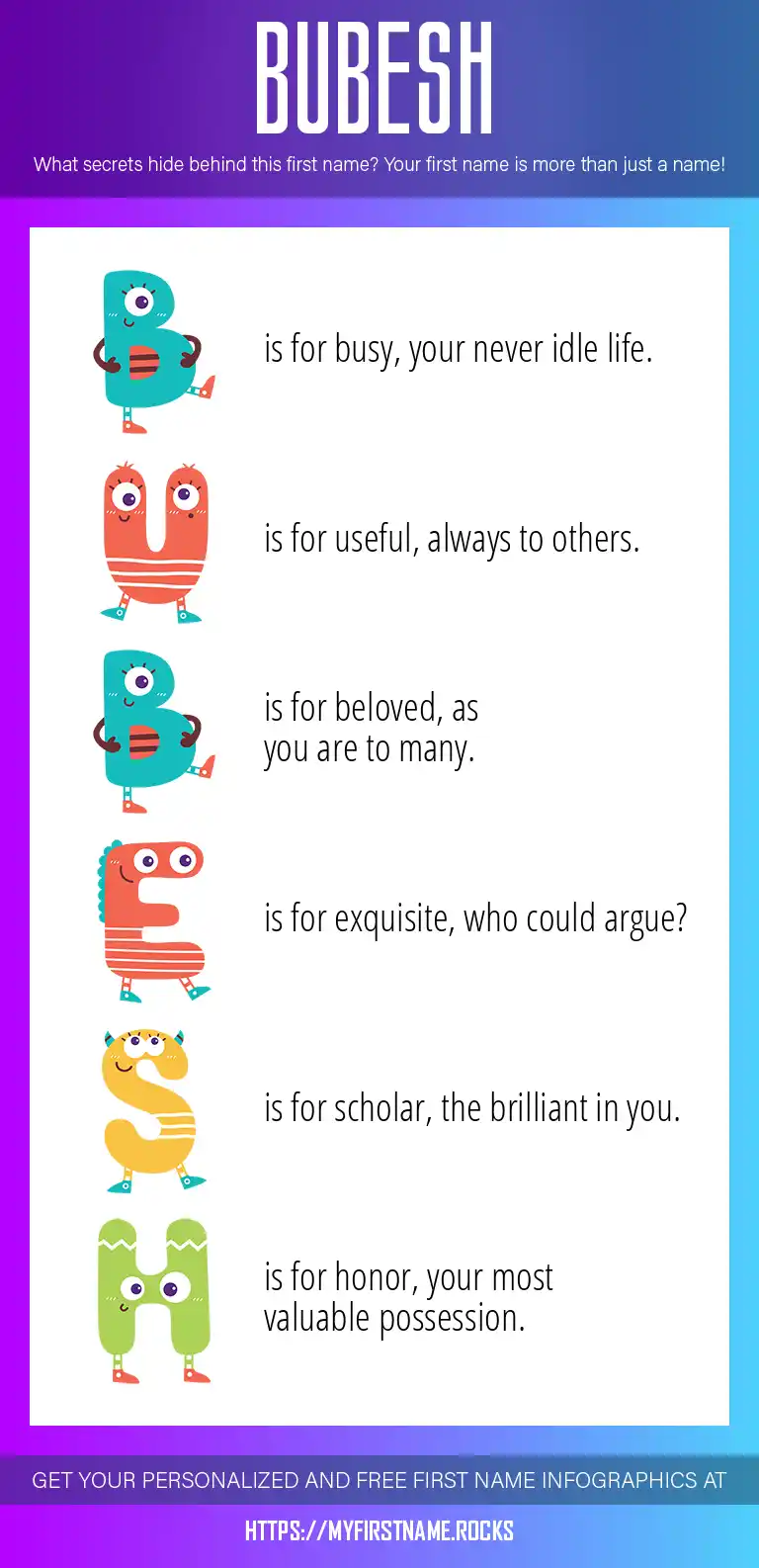 BUBESH

What secrets hide behind this first name? Your first name is more than just a name!

B is for busy, your never idle life.

U is for useful, always to others.

B is for beloved, as you are to many.

E is for exquisite, who could argue?

S is for scholar, the brilliant in you.

H is for honor, your most valuable possession.

GET YOUR PERSONALIZED AND FREE FIRST NAME INFOGRAPHICS AT

HTTPS://MYFIRSTNAME.ROCKS