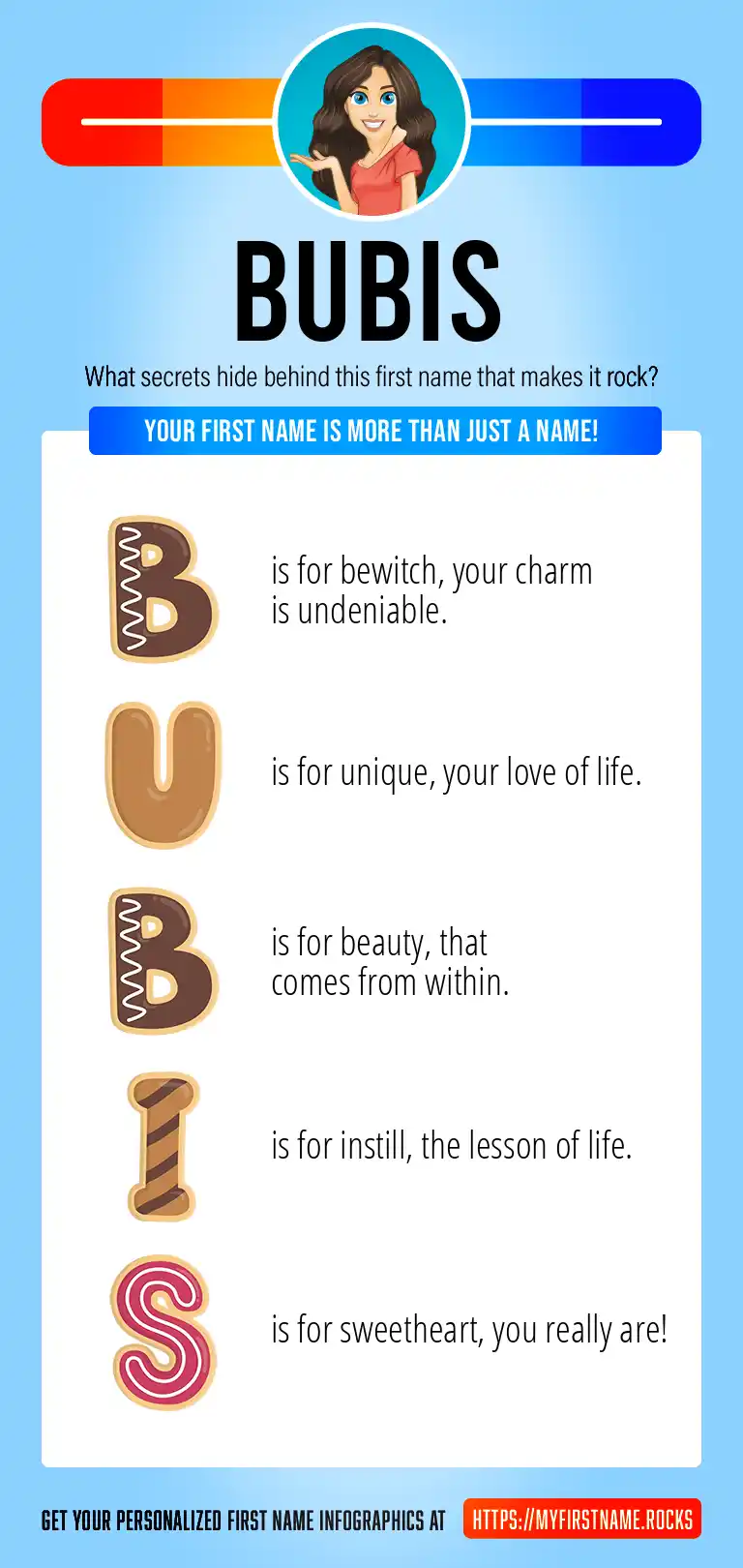 BUBIS

What secrets hide behind this first name that makes it rock?

YOUR FIRST NAME IS MORE THAN JUST A NAME!

B is for bewitch, your charm is undeniable.

U is for unique, your love of life.

B is for beauty, that comes from within.

I is for instill, the lesson of life.

S is for sweetheart, you really are!

GET YOUR PERSONALIZED FIRST NAME INFOGRAPHICS AT HTTPS://MYFIRSTNAME.ROCKS