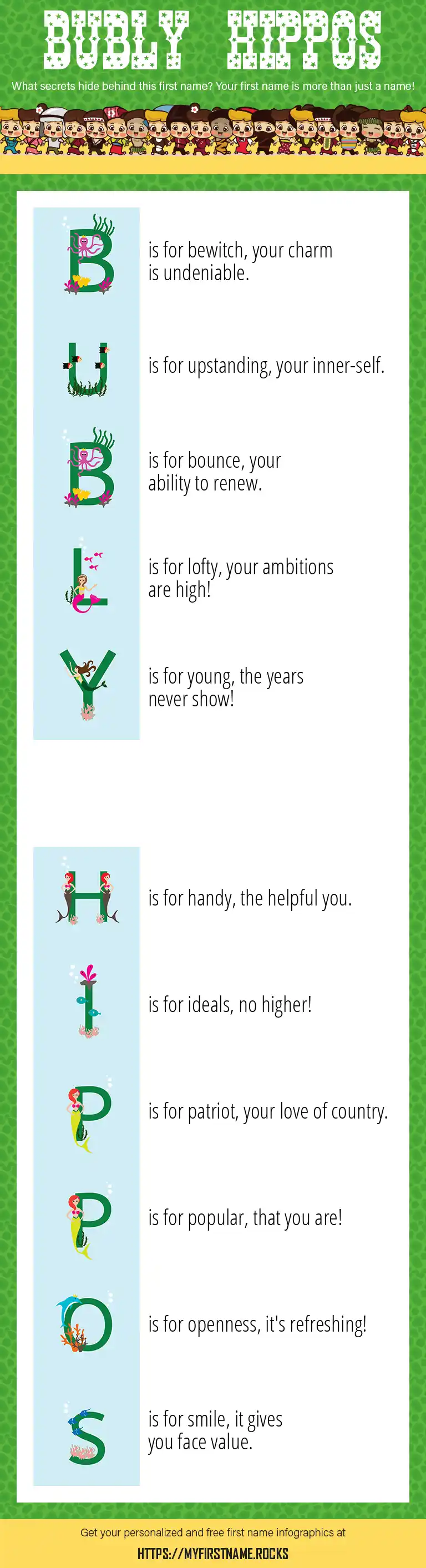 BUBLY HIPPOS

What secrets hide behind this first name? Your first name is more than just a name!

B is for bewitch, your charm is undeniable.

U is for upstanding, your inner-self.

B is for bounce, your ability to renew.

L is for lofty, your ambitions are high!

Y is for young, the years never show!

H is for handy, the helpful you.

I is for ideals, no higher!

P is for patriot, your love of country.

P is for popular, that you are!

O is for openness, it's refreshing!

S is for smile, it gives you face value.

Get your personalized and free first name infographics at

HTTPS://MYFIRSTNAME.ROCKS