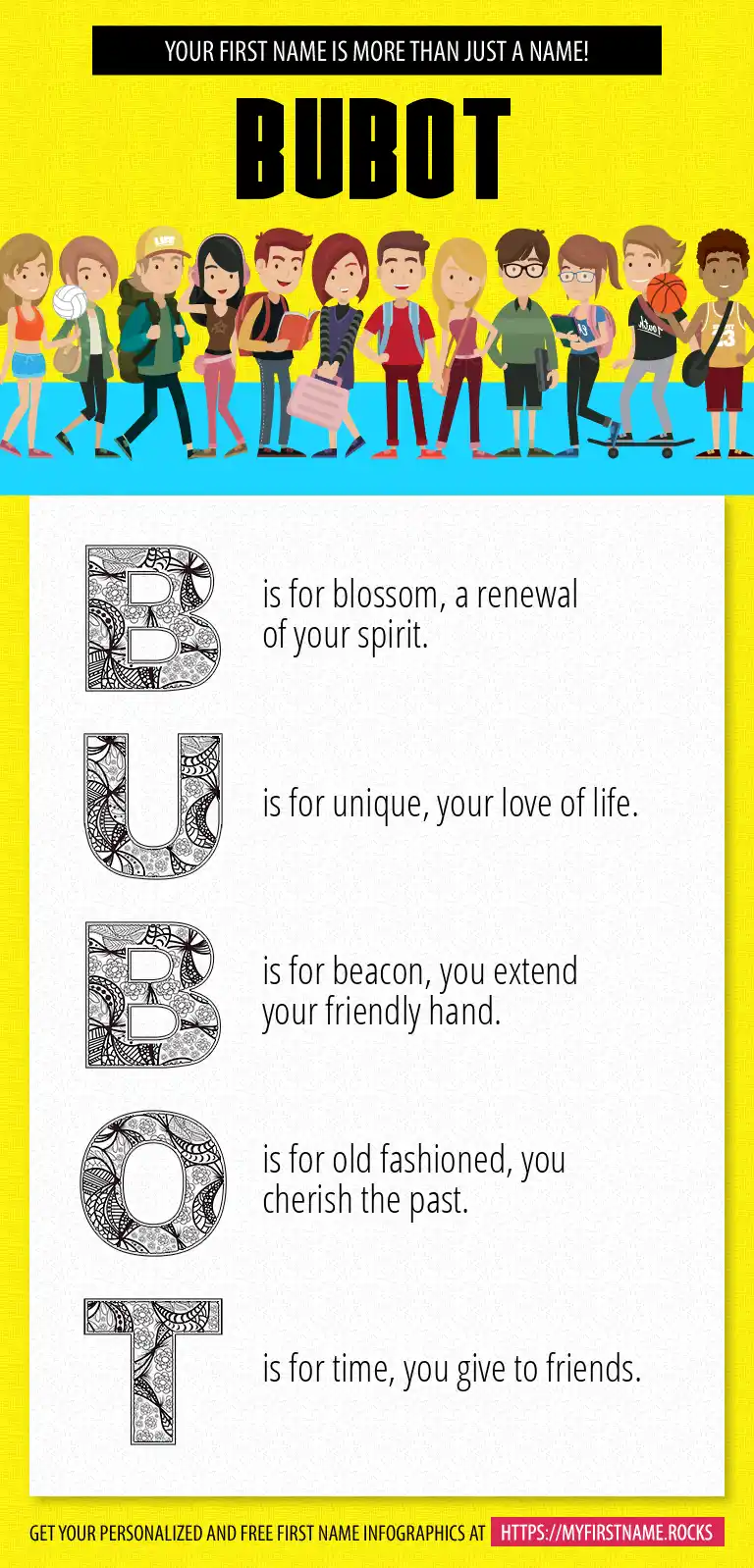 YOUR FIRST NAME IS MORE THAN JUST A NAME!

BUBOT

B is for blossom, a renewal of your spirit.

U is for unique, your love of life.

B is for beacon, you extend your friendly hand.

O is for old fashioned, you cherish the past.

T is for time, you give to friends.

GET YOUR PERSONALIZED AND FREE FIRST NAME INFOGRAPHICS AT HTTPS://MYFIRSTNAME.ROCKS