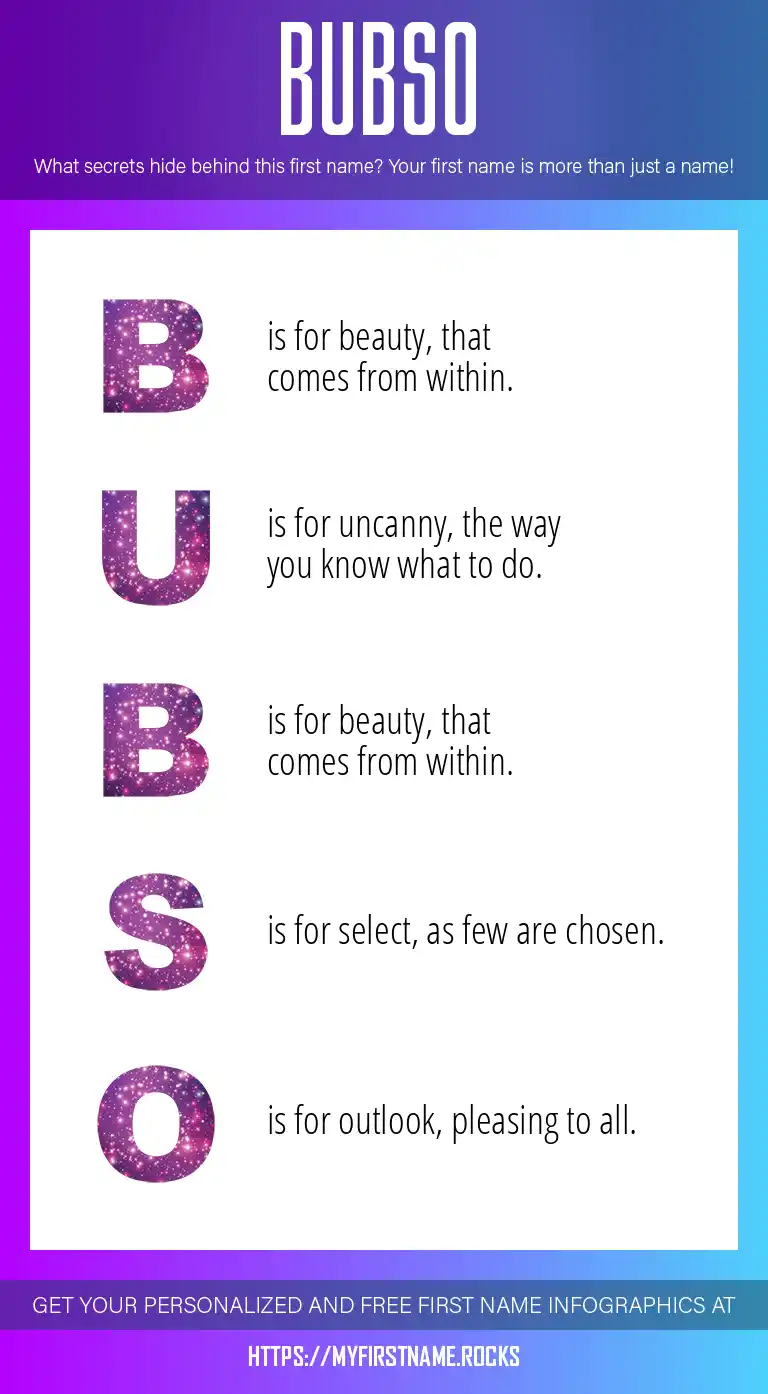 BUBSO

What secrets hide behind this first name? Your first name is more than just a name!

B is for beauty, that comes from within.

U is for uncanny, the way you know what to do.

B is for beauty, that comes from within.

S is for select, as few are chosen.

O is for outlook, pleasing to all.

GET YOUR PERSONALIZED AND FREE FIRST NAME INFOGRAPHICS AT

HTTPS://MYFIRSTNAME.ROCKS