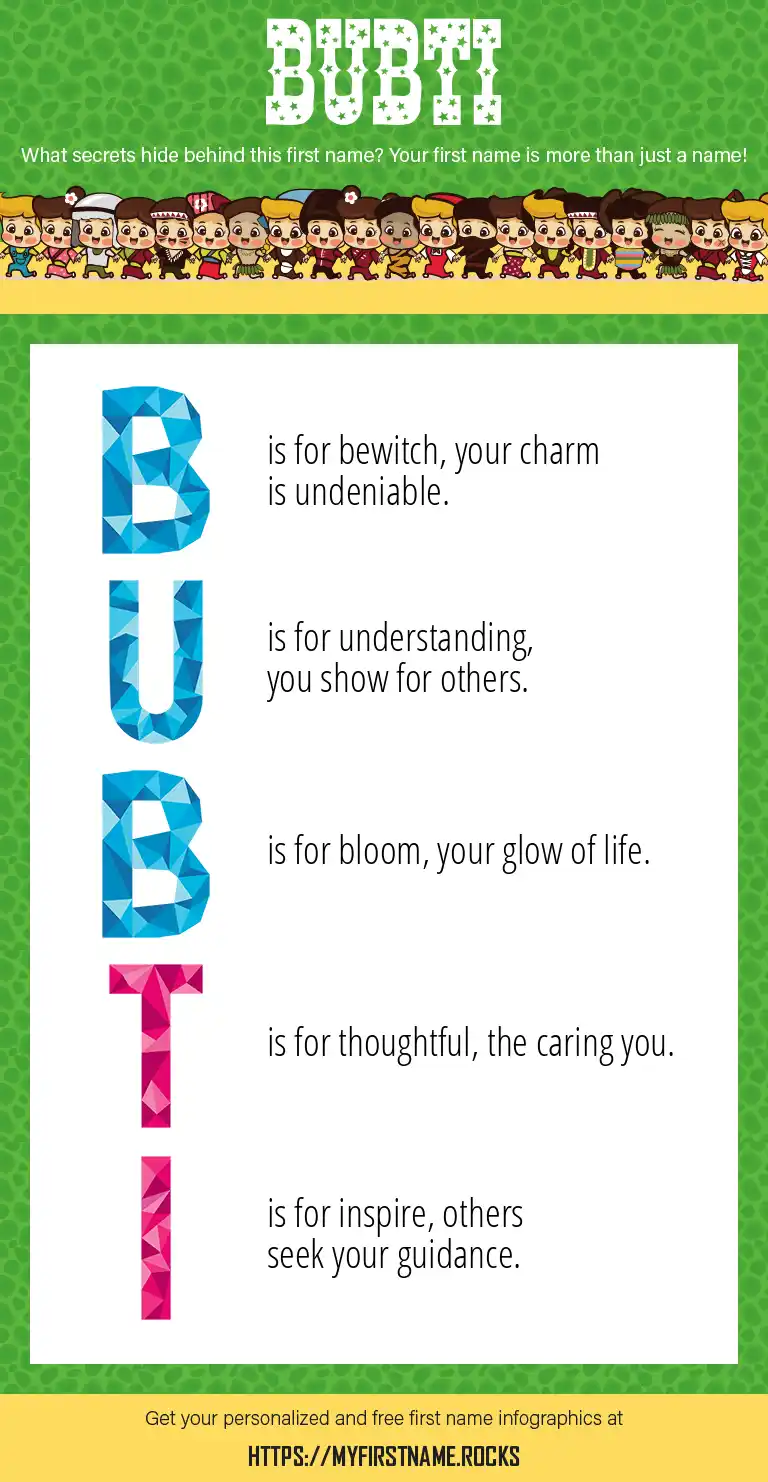 BUBTI

What secrets hide behind this first name? Your first name is more than just a name!

B is for bewitch, your charm is undeniable.

U is for understanding, you show for others.

B is for bloom, your glow of life.

T is for thoughtful, the caring you.

I is for inspire, others seek your guidance.

Get your personalized and free first name infographics at

HTTPS://MYFIRSTNAME.ROCKS