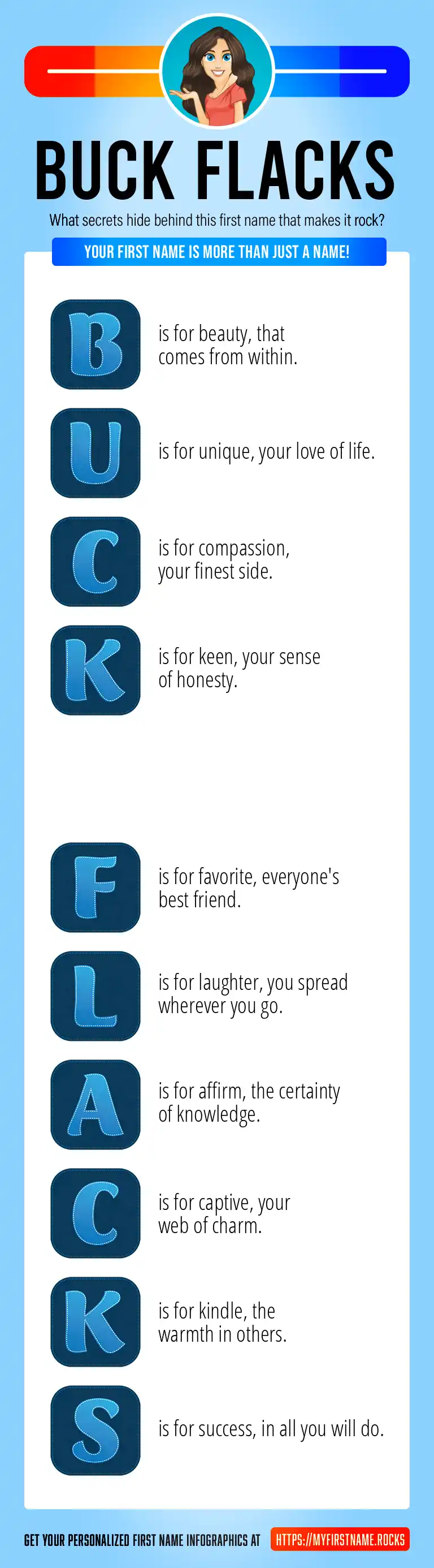 BUCK FLACKS

What secrets hide behind this first name that makes it rock?

YOUR FIRST NAME IS MORE THAN JUST A NAME!

B is for beauty, that comes from within.

U is for unique, your love of life.

C is for compassion, your finest side.

K is for keen, your sense of honesty.

F is for favorite, everyone's best friend.

L is for laughter, you spread wherever you go.

A is for affirm, the certainty of knowledge.

C is for captive, your web of charm.

K is for kindle, the warmth in others.

S is for success, in all you will do.

GET YOUR PERSONALIZED FIRST NAME INFOGRAPHICS AT HTTPS://MYFIRSTNAME.ROCKS