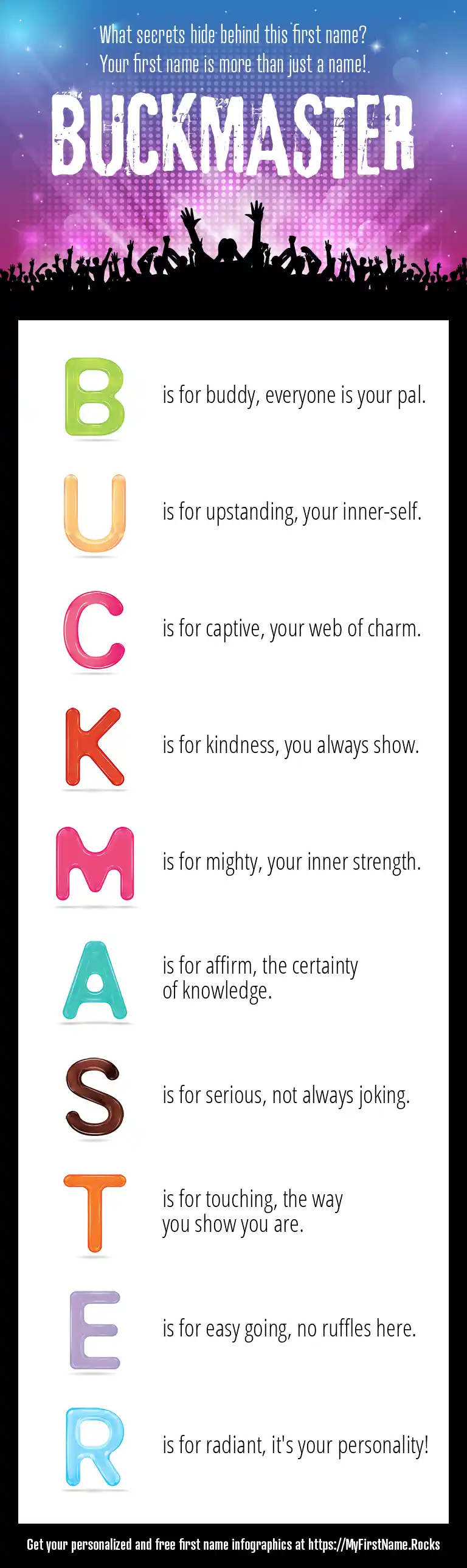 What secrets hide behind this first name?
Your first name is more than just a name!

BUCKMASTER

B is for buddy, everyone is your pal.

U is for upstanding, your inner-self.

C is for captive, your web of charm.

K is for kindness, you always show.

M is for mighty, your inner strength.

A is for affirm, the certainty of knowledge.

S is for serious, not always joking.

T is for touching, the way you show you are.

E is for easy going, no ruffles here.

R is for radiant, it's your personality!

Get your personalized and free first name infographics at https://MyFirstName.Rocks