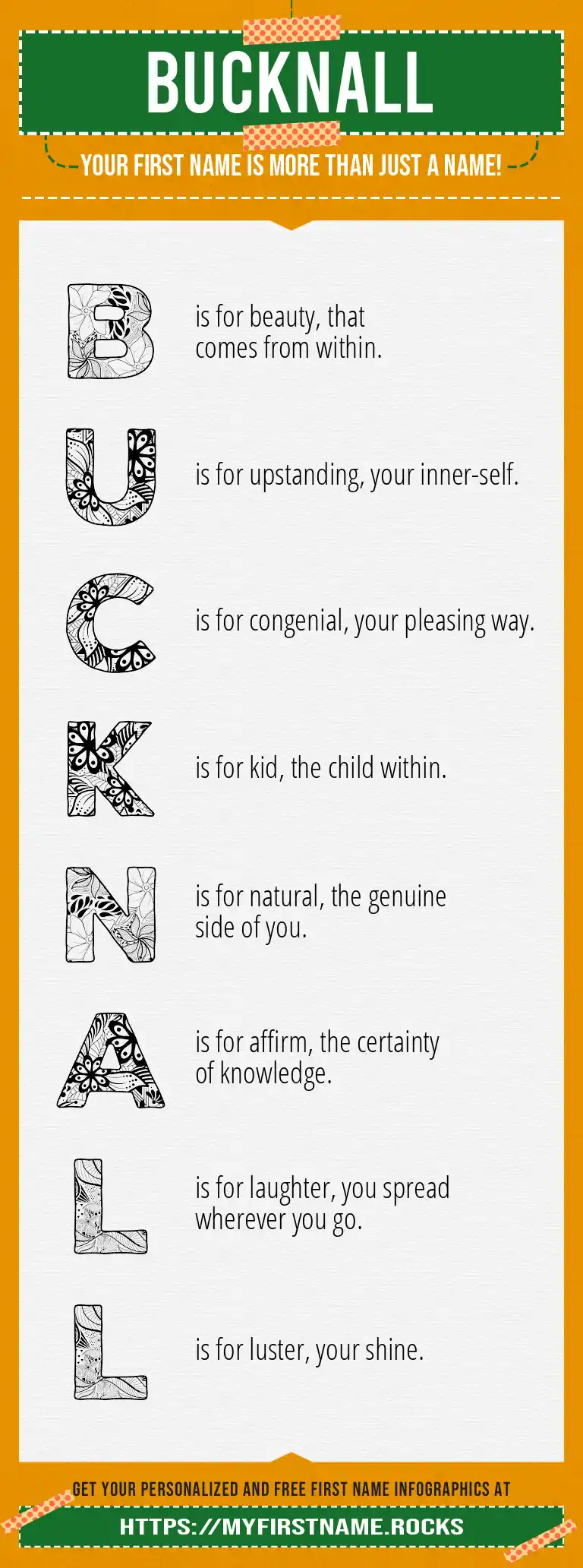 BUCKNALL

YOUR FIRST NAME IS MORE THAN JUST A NAME!

B is for beauty, that comes from within.

U is for upstanding, your inner-self.

C is for congenial, your pleasing way.

K is for kid, the child within.

N is for natural, the genuine side of you.

A is for affirm, the certainty of knowledge.

L is for laughter, you spread wherever you go.

L is for luster, your shine.

GET YOUR PERSONALIZED AND FREE FIRST NAME INFOGRAPHICS AT

HTTPS://MYFIRSTNAME.ROCKS