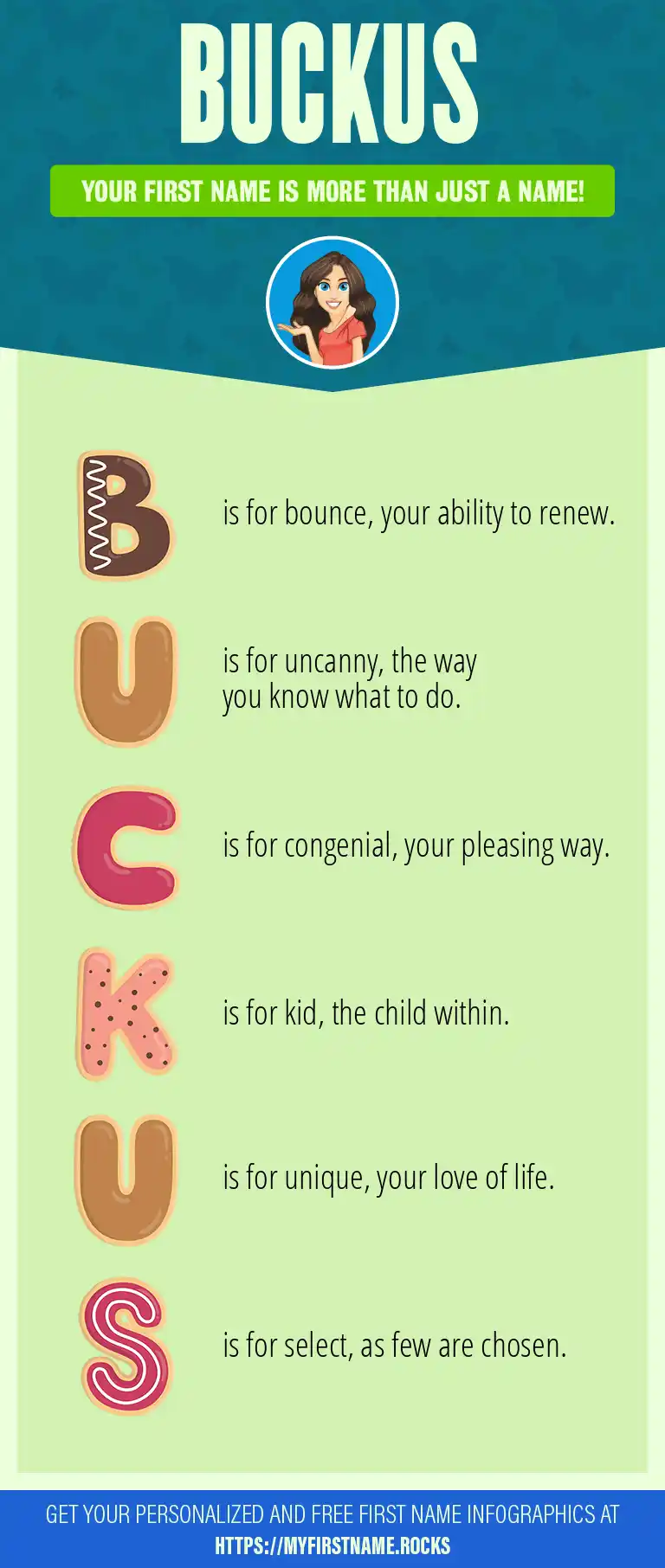 BUCKUS

YOUR FIRST NAME IS MORE THAN JUST A NAME!

B is for bounce, your ability to renew.

U is for uncanny, the way you know what to do.

C is for congenial, your pleasing way.

K is for kid, the child within.

U is for unique, your love of life.

S is for select, as few are chosen.

GET YOUR PERSONALIZED AND FREE FIRST NAME INFOGRAPHICS AT HTTPS://MYFIRSTNAME.ROCKS