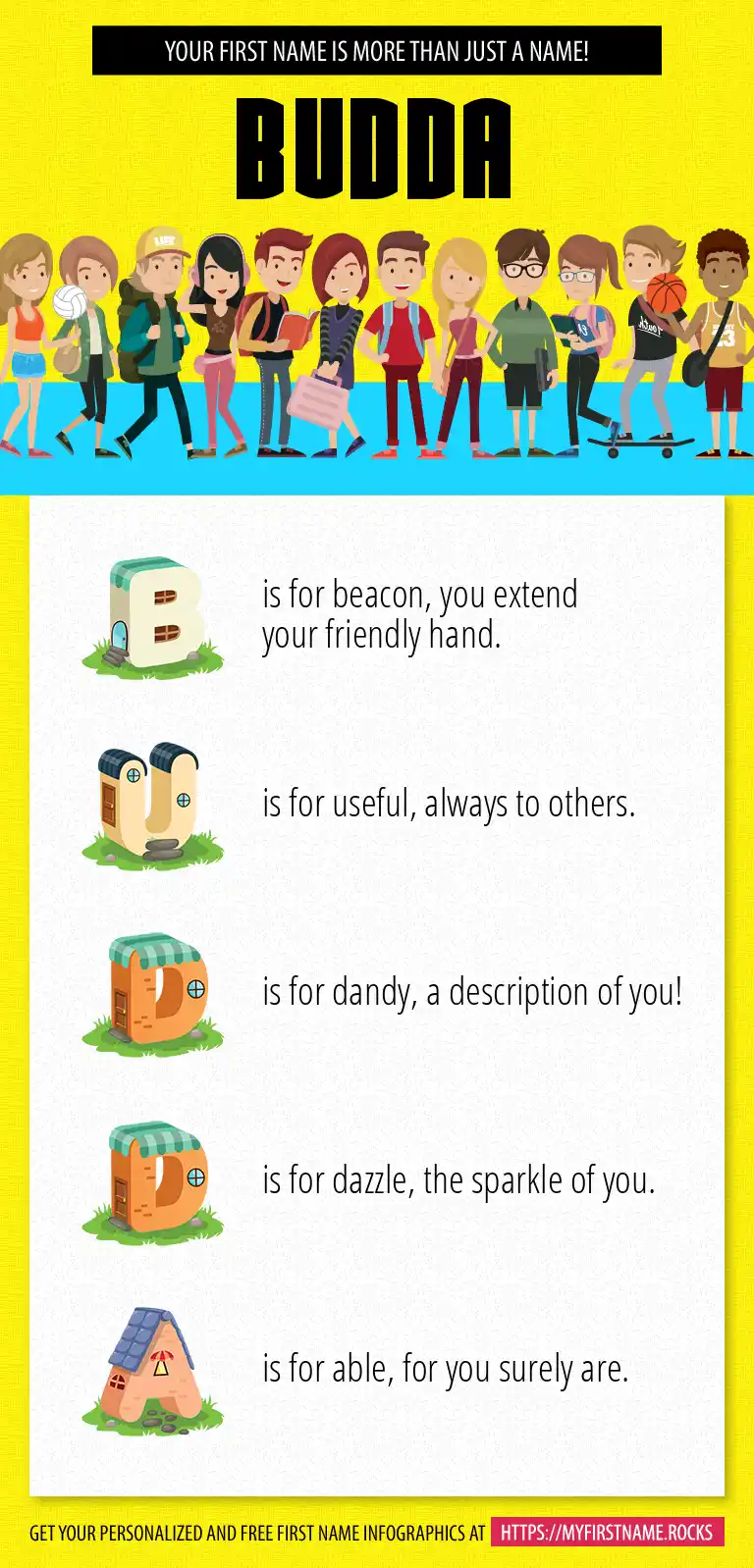 YOUR FIRST NAME IS MORE THAN JUST A NAME!

BUDDA

B is for beacon, you extend your friendly hand.

U is for useful, always to others.

D is for dandy, a description of you!

D is for dazzle, the sparkle of you.

A is for able, for you surely are.

GET YOUR PERSONALIZED AND FREE FIRST NAME INFOGRAPHICS AT HTTPS://MYFIRSTNAME.ROCKS