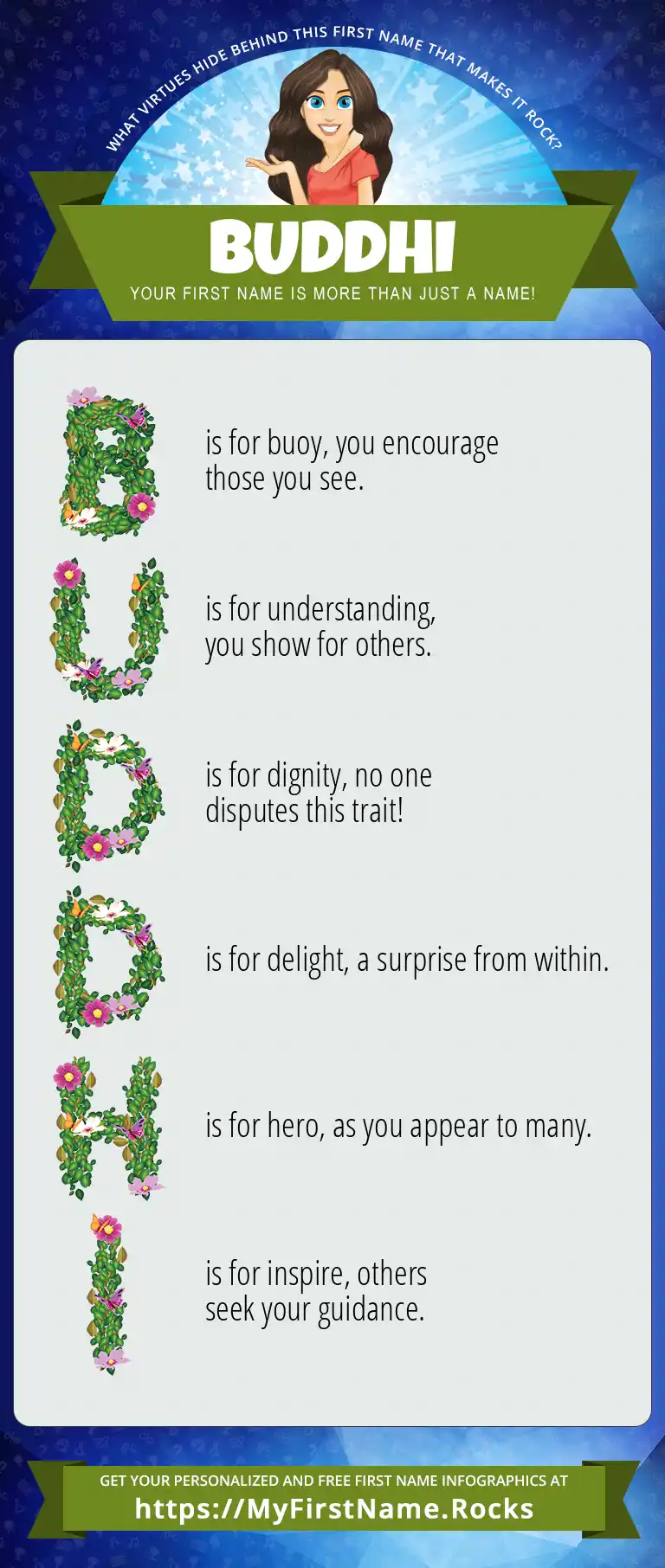 WHAT VIRTUES HIDE BEHIND THIS FIRST NAME THAT MAKES IT ROCK?

BUDDHI

YOUR FIRST NAME IS MORE THAN JUST A NAME!

B is for buoy, you encourage those you see.

U is for understanding, you show for others.

D is for dignity, no one disputes this trait!

D is for delight, a surprise from within.

H is for hero, as you appear to many.

I is for inspire, others seek your guidance.

GET YOUR PERSONALIZED AND FREE FIRST NAME INFOGRAPHICS AT

https://MyFirstName.Rocks