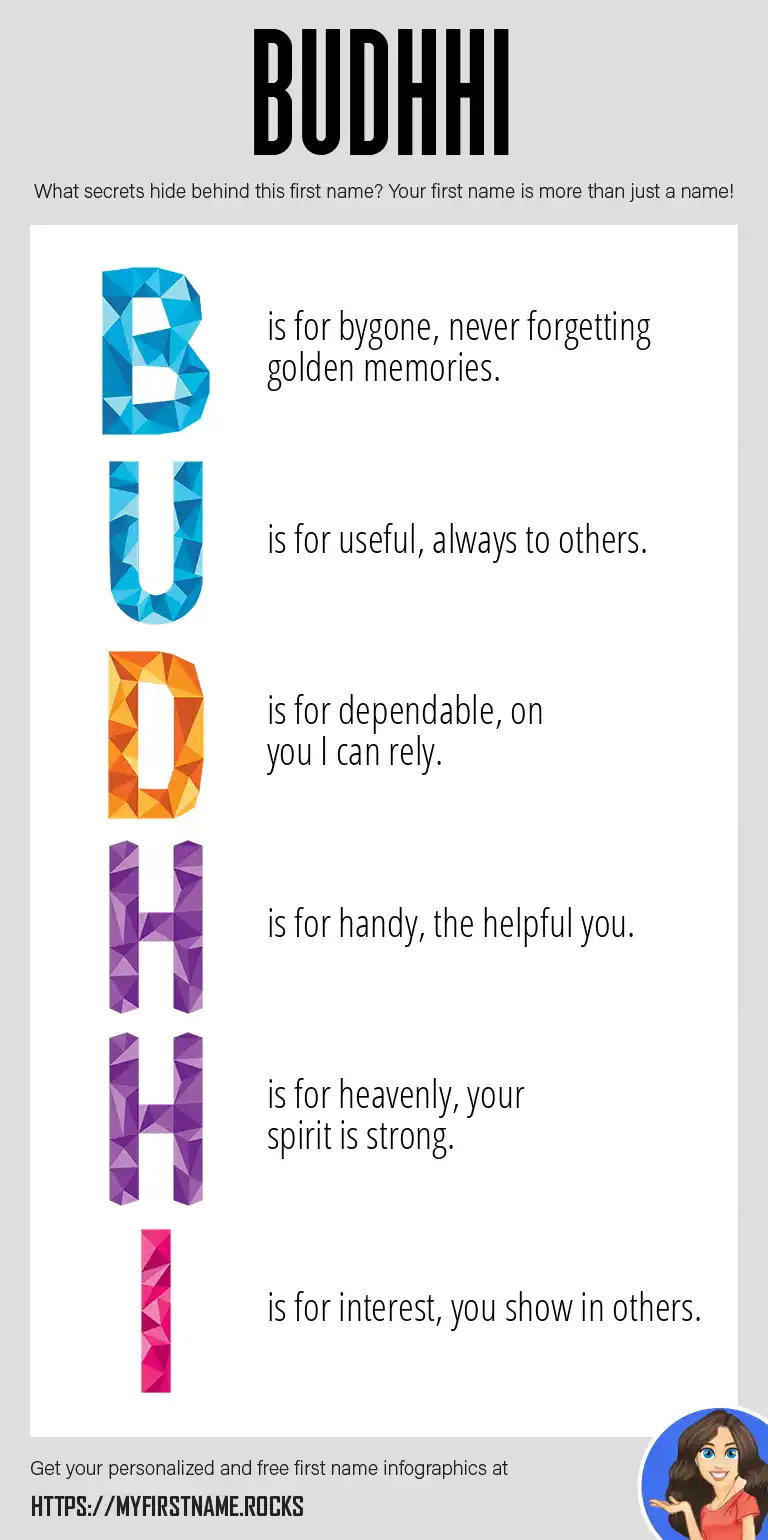 BUDHHI

What secrets hide behind this first name? Your first name is more than just a name!

B is for bygone, never forgetting golden memories.

U is for useful, always to others.

D is for dependable, on you I can rely.

H is for handy, the helpful you.

H is for heavenly, your spirit is strong.

I is for interest, you show in others.

Get your personalized and free first name infographics at

HTTPS://MYFIRSTNAME.ROCKS