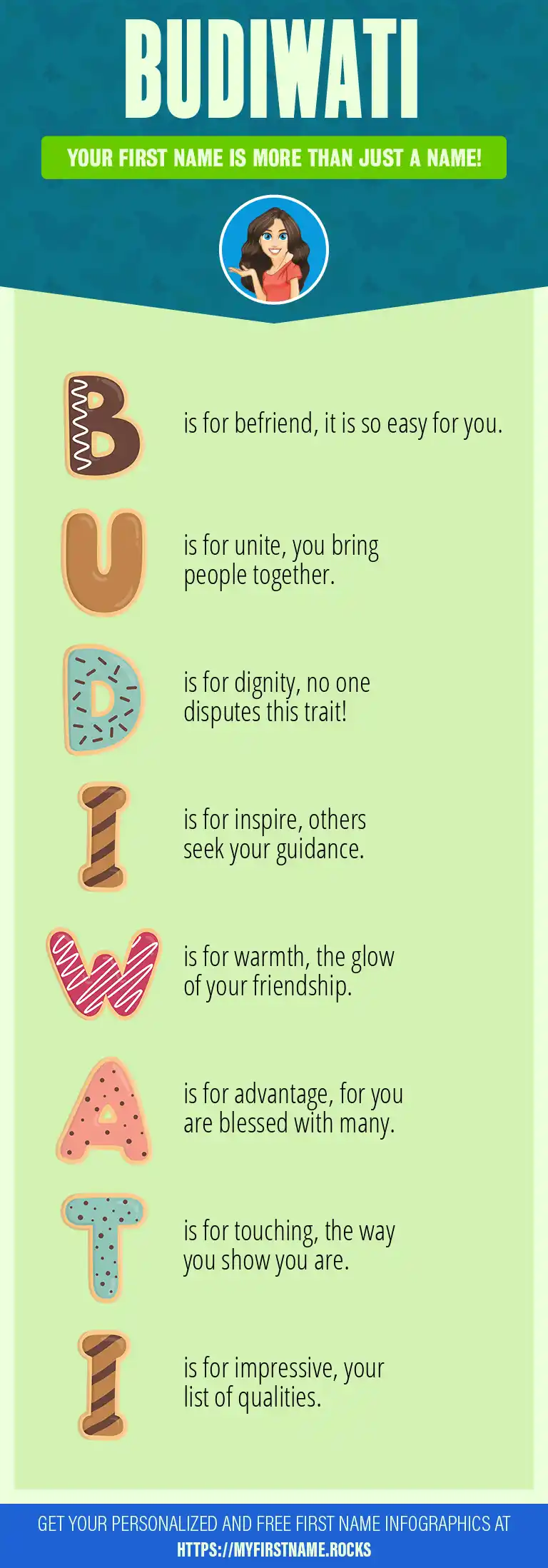 BUDIWATI

YOUR FIRST NAME IS MORE THAN JUST A NAME!

B is for befriend, it is so easy for you.

U is for unite, you bring people together.

D is for dignity, no one disputes this trait!

I is for inspire, others seek your guidance.

W is for warmth, the glow of your friendship.

A is for advantage, for you are blessed with many.

T is for touching, the way you show you are.

I is for impressive, your list of qualities.

GET YOUR PERSONALIZED AND FREE FIRST NAME INFOGRAPHICS AT HTTPS://MYFIRSTNAME.ROCKS