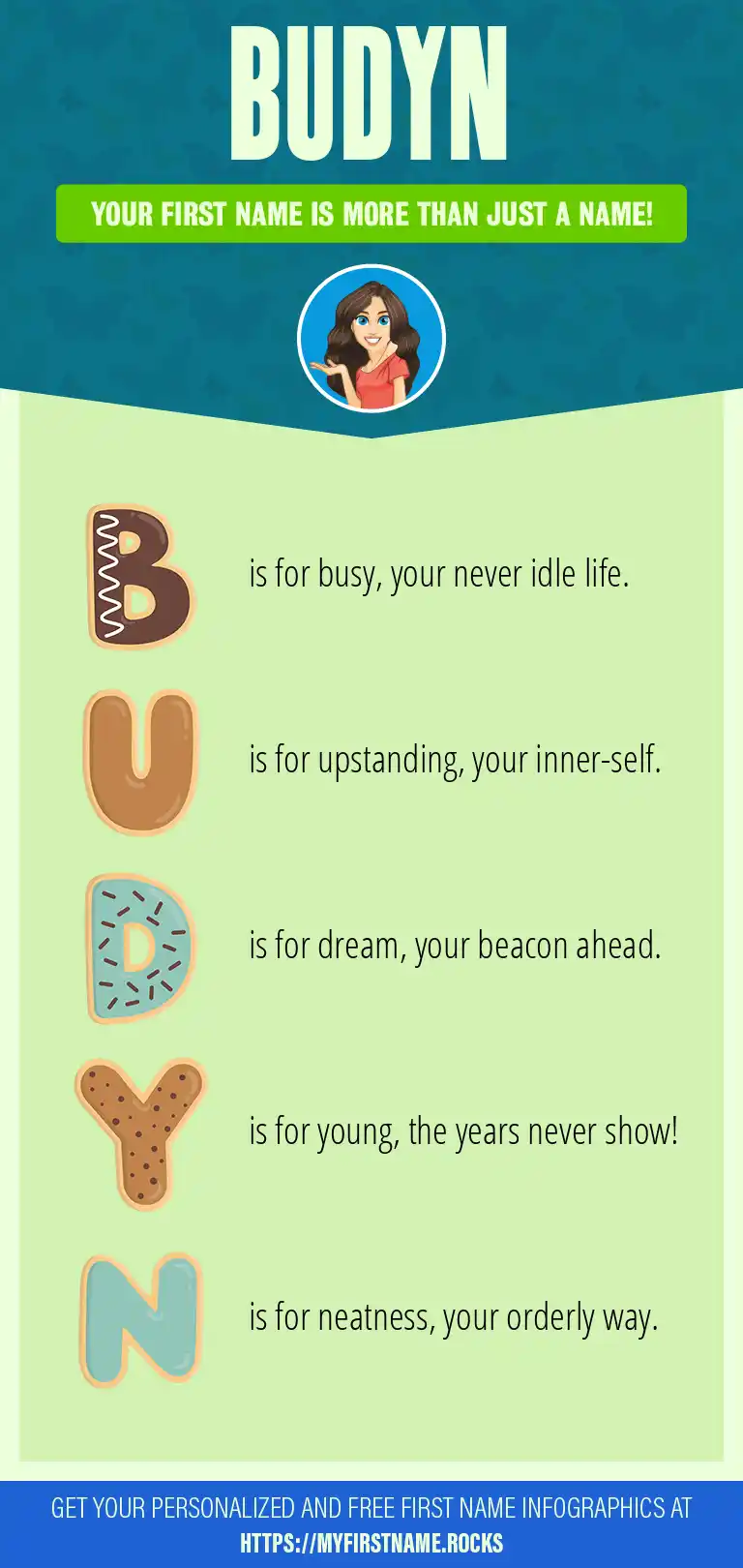 BUDYN

YOUR FIRST NAME IS MORE THAN JUST A NAME!

B is for busy, your never idle life.

U is for upstanding, your inner-self.

D is for dream, your beacon ahead.

Y is for young, the years never show!

N is for neatness, your orderly way.

GET YOUR PERSONALIZED AND FREE FIRST NAME INFOGRAPHICS AT HTTPS://MYFIRSTNAME.ROCKS