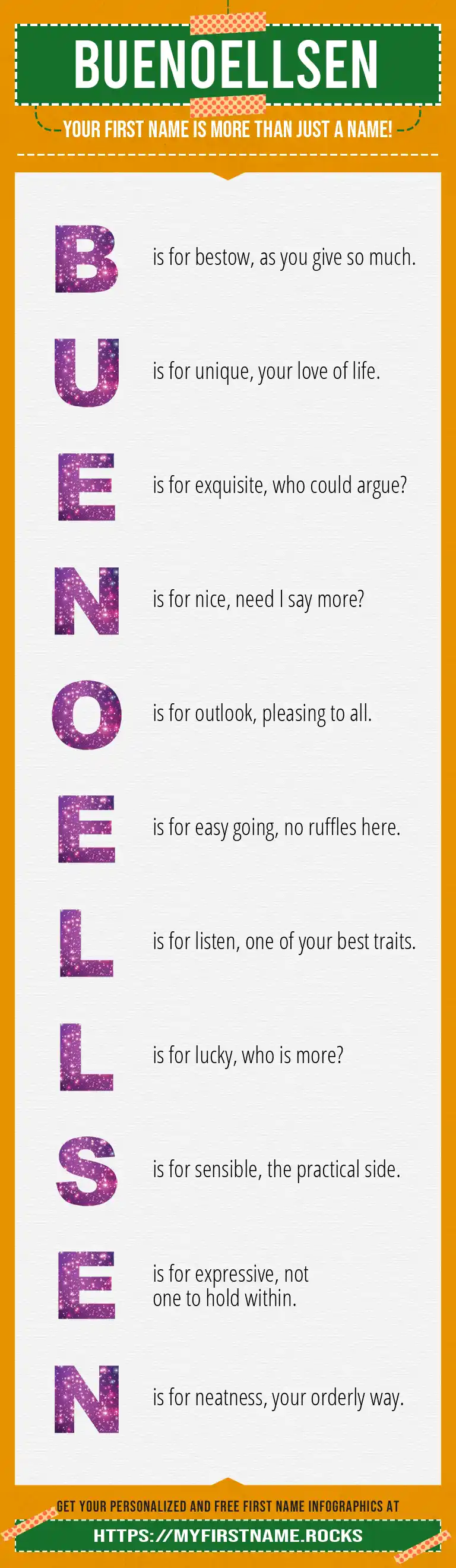 BUENOELLSEN

YOUR FIRST NAME IS MORE THAN JUST A NAME!

B is for bestow, as you give so much.

U is for unique, your love of life.

E is for exquisite, who could argue?

N is for nice, need I say more?

O is for outlook, pleasing to all.

E is for easy going, no ruffles here.

L is for listen, one of your best traits.

L is for lucky, who is more?

S is for sensible, the practical side.

E is for expressive, not one to hold within.

N is for neatness, your orderly way.

GET YOUR PERSONALIZED AND FREE FIRST NAME INFOGRAPHICS AT

HTTPS://MYFIRSTNAME.ROCKS