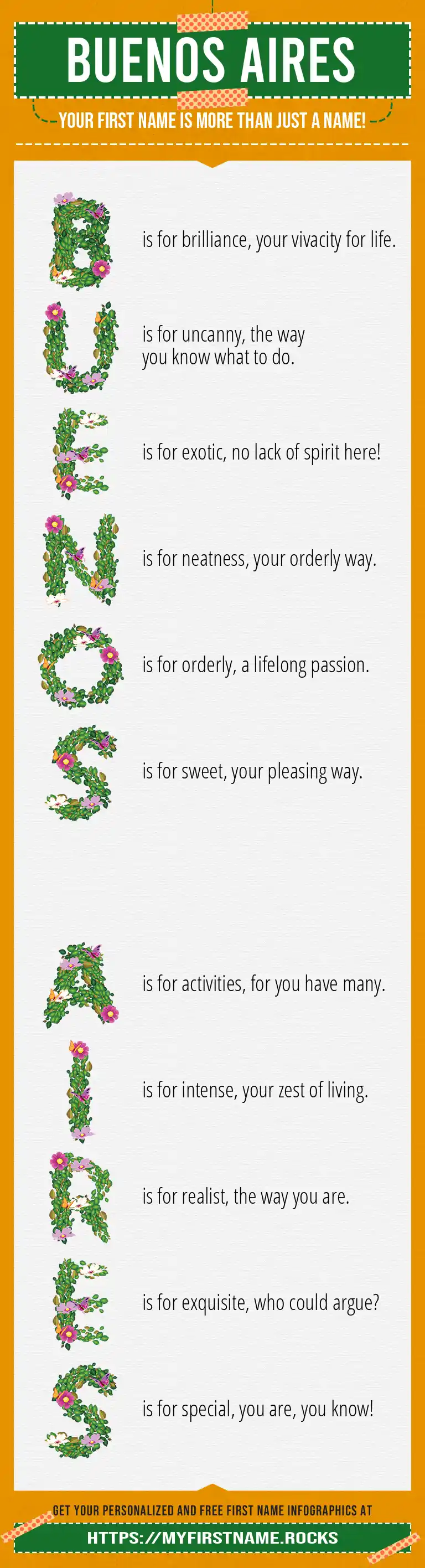 BUENOS AIRES

YOUR FIRST NAME IS MORE THAN JUST A NAME!

B is for brilliance, your vivacity for life.

U is for uncanny, the way you know what to do.

E is for exotic, no lack of spirit here!

N is for neatness, your orderly way.

O is for orderly, a lifelong passion.

S is for sweet, your pleasing way.

A is for activities, for you have many.

I is for intense, your zest of living.

R is for realist, the way you are.

E is for exquisite, who could argue?

S is for special, you are, you know!

GET YOUR PERSONALIZED AND FREE FIRST NAME INFOGRAPHICS AT

HTTPS://MYFIRSTNAME.ROCKS