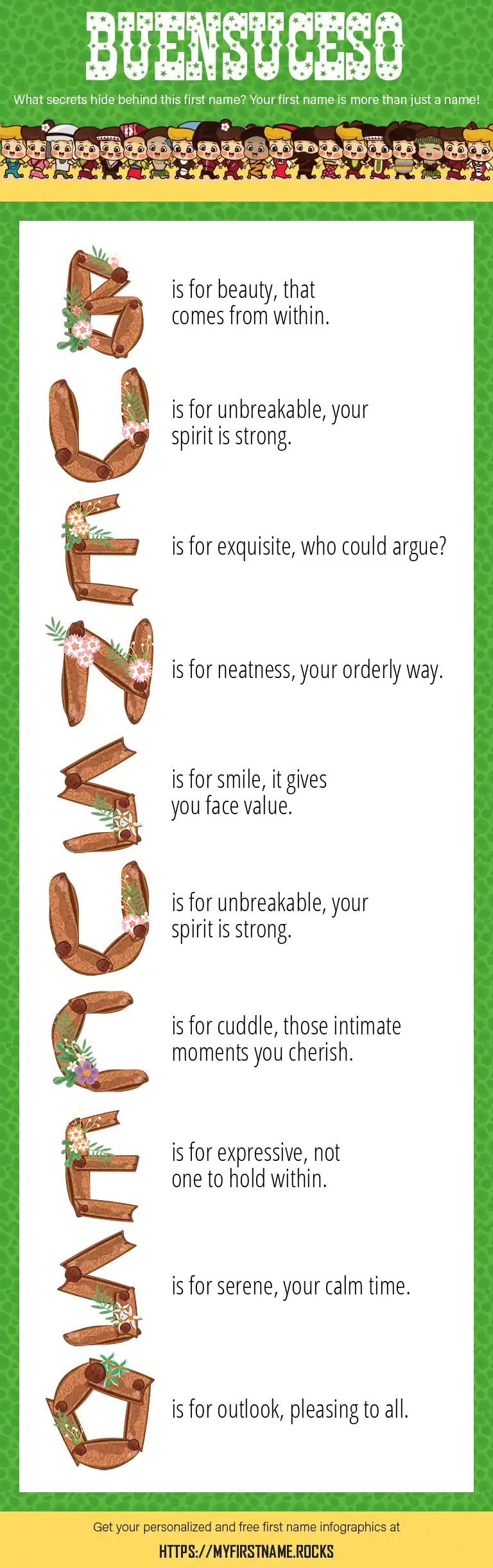 BUENSUCESO

What secrets hide behind this first name? Your first name is more than just a name!

B is for beauty, that comes from within.

U is for unbreakable, your spirit is strong.

E is for exquisite, who could argue?

N is for neatness, your orderly way.

S is for smile, it gives you face value.

U is for unbreakable, your spirit is strong.

C is for cuddle, those intimate moments you cherish.

E is for expressive, not one to hold within.

S is for serene, your calm time.

O is for outlook, pleasing to all.

Get your personalized and free first name infographics at

HTTPS://MYFIRSTNAME.ROCKS