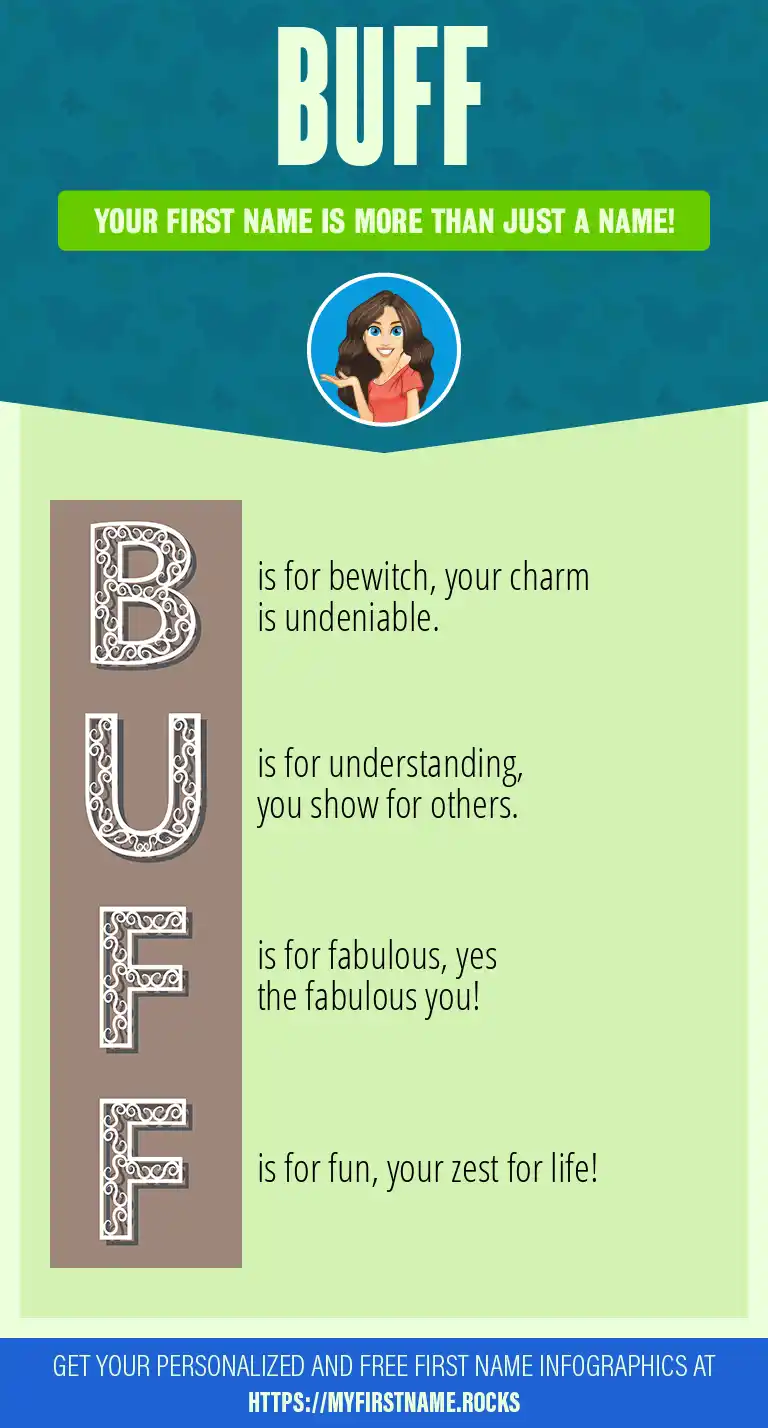 BUFF

YOUR FIRST NAME IS MORE THAN JUST A NAME!

B is for bewitch, your charm is undeniable.

U is for understanding, you show for others.

F is for fabulous, yes the fabulous you!

F is for fun, your zest for life!

GET YOUR PERSONALIZED AND FREE FIRST NAME INFOGRAPHICS AT HTTPS://MYFIRSTNAME.ROCKS