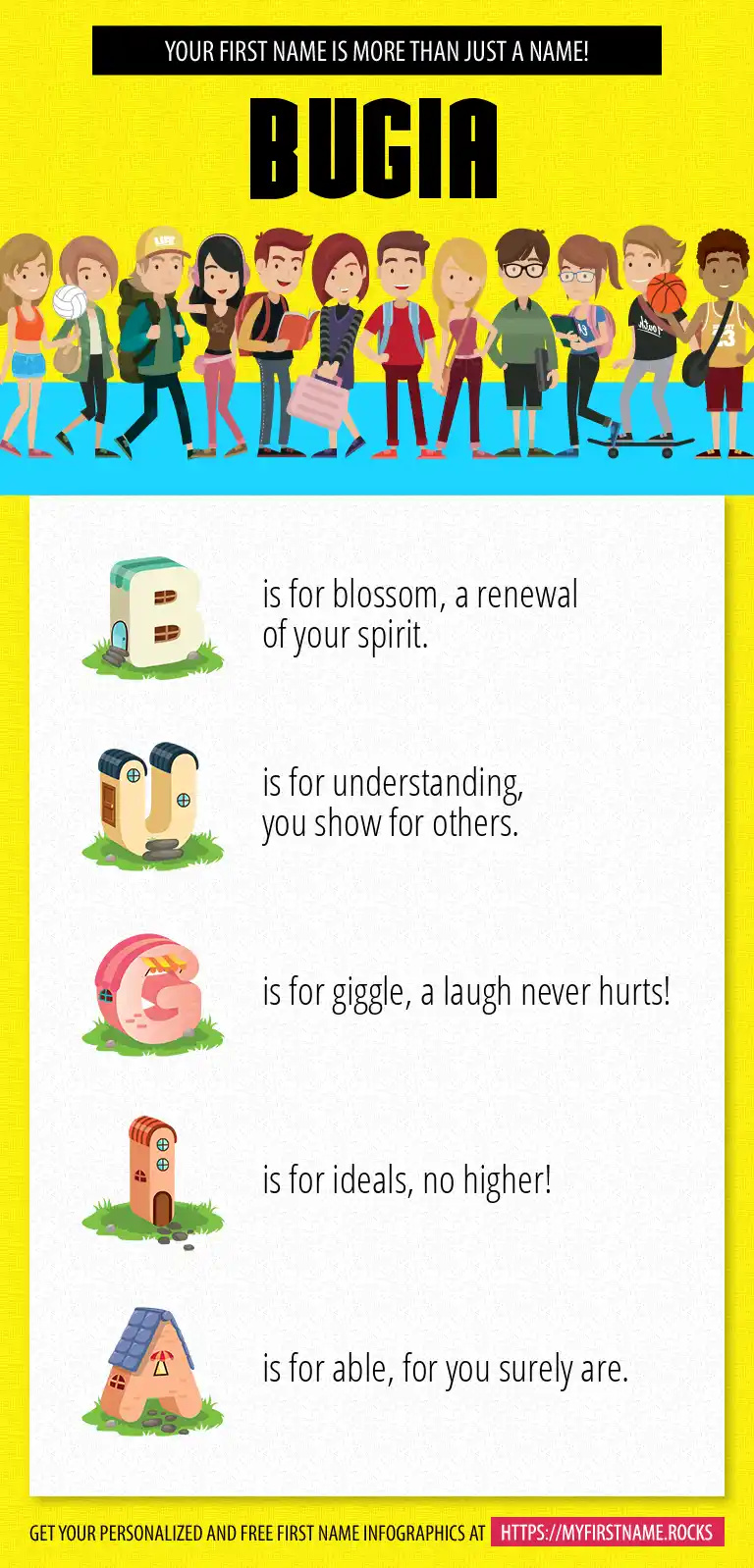 YOUR FIRST NAME IS MORE THAN JUST A NAME!

BUGIA

B is for blossom, a renewal of your spirit.

U is for understanding, you show for others.

G is for giggle, a laugh never hurts!

I is for ideals, no higher!

A is for able, for you surely are.

GET YOUR PERSONALIZED AND FREE FIRST NAME INFOGRAPHICS AT HTTPS://MYFIRSTNAME.ROCKS