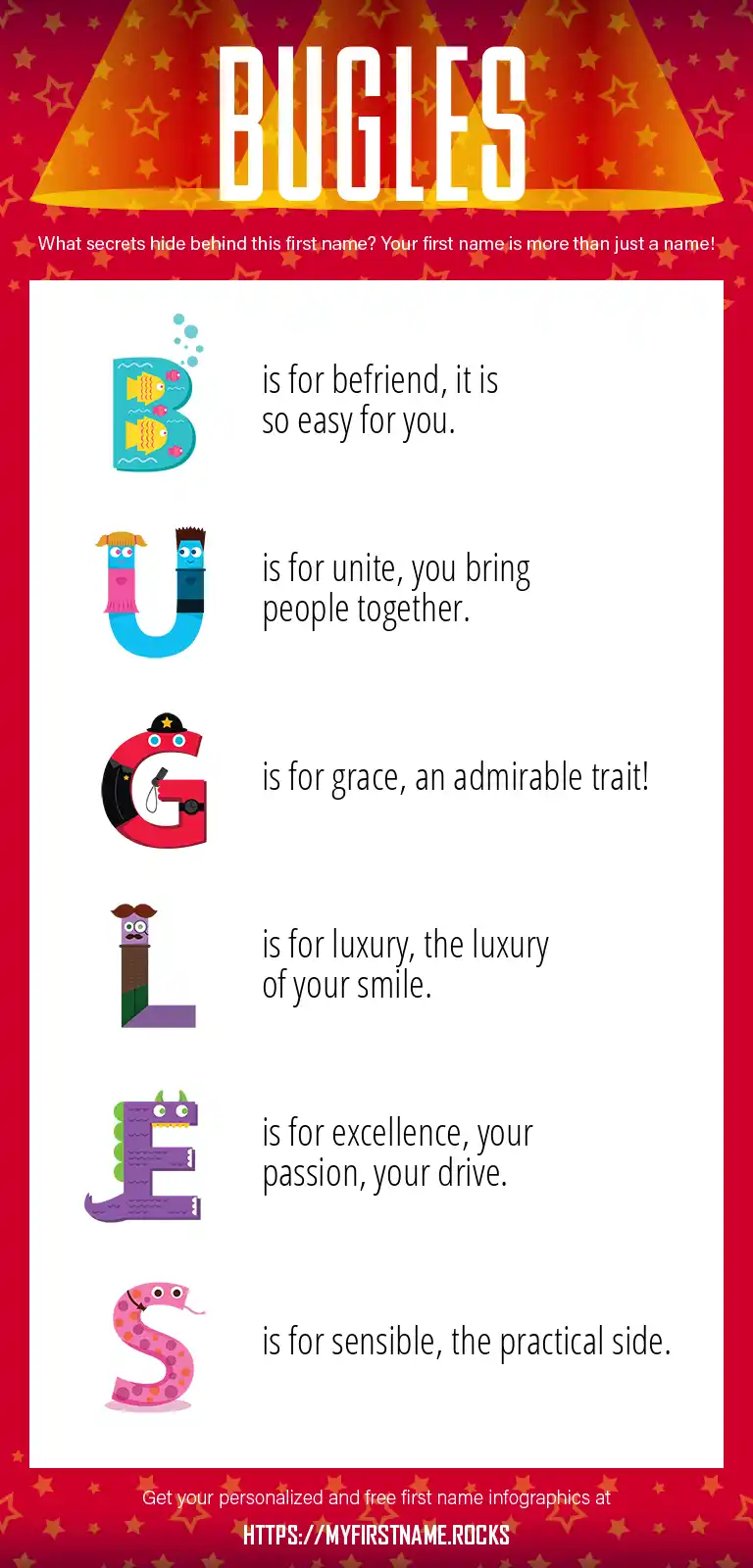 BUGLES

What secrets hide behind this first name? Your first name is more than just a name!

B is for befriend, it is so easy for you.

U is for unite, you bring people together.

G is for grace, an admirable trait!

L is for luxury, the luxury of your smile.

E is for excellence, your passion, your drive.

S is for sensible, the practical side.

Get your personalized and free first name infographics at

HTTPS://MYFIRSTNAME.ROCKS