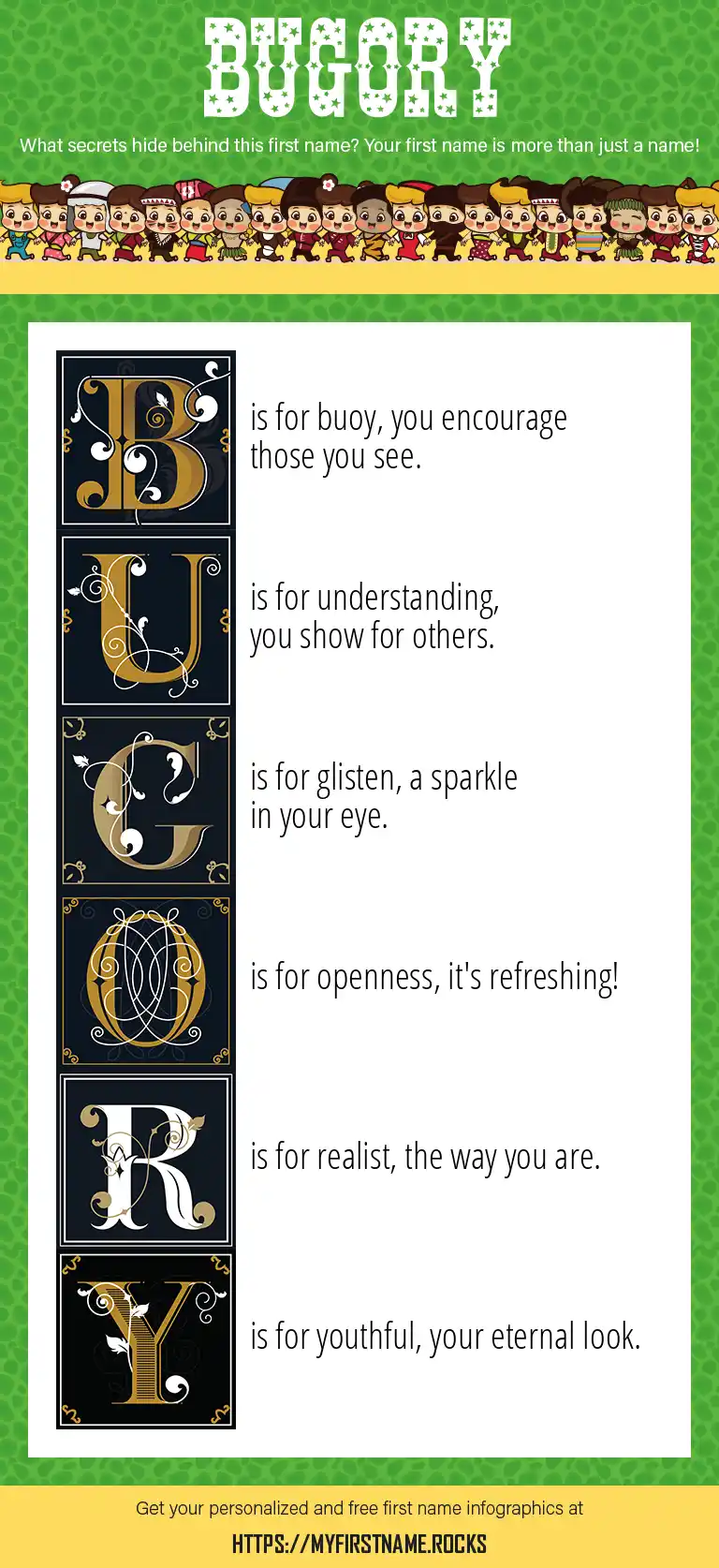 BUGORY

What secrets hide behind this first name? Your first name is more than just a name!

B is for buoy, you encourage those you see.

U is for understanding, you show for others.

G is for glisten, a sparkle in your eye.

O is for openness, it's refreshing!

R is for realist, the way you are.

Y is for youthful, your eternal look.

Get your personalized and free first name infographics at

HTTPS://MYFIRSTNAME.ROCKS