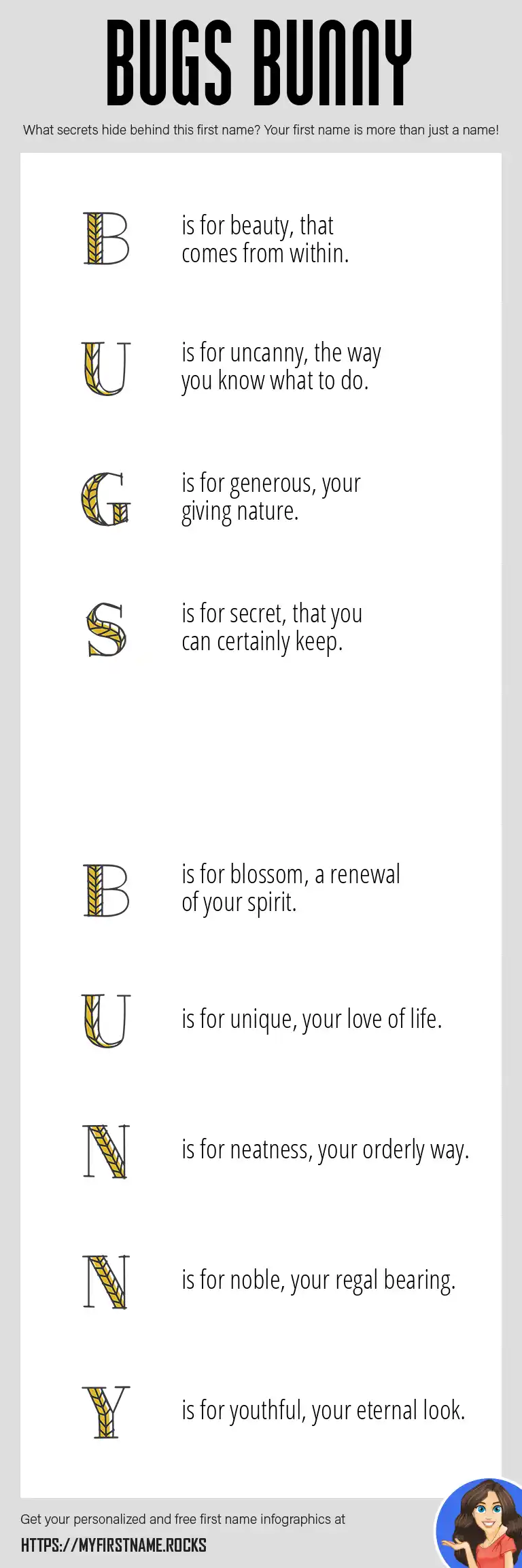 BUGS BUNNY

What secrets hide behind this first name? Your first name is more than just a name!

B is for beauty, that comes from within.

U is for uncanny, the way you know what to do.

G is for generous, your giving nature.

S is for secret, that you can certainly keep.

B is for blossom, a renewal of your spirit.

U is for unique, your love of life.

N is for neatness, your orderly way.

N is for noble, your regal bearing.

Y is for youthful, your eternal look.

Get your personalized and free first name infographics at

HTTPS://MYFIRSTNAME.ROCKS