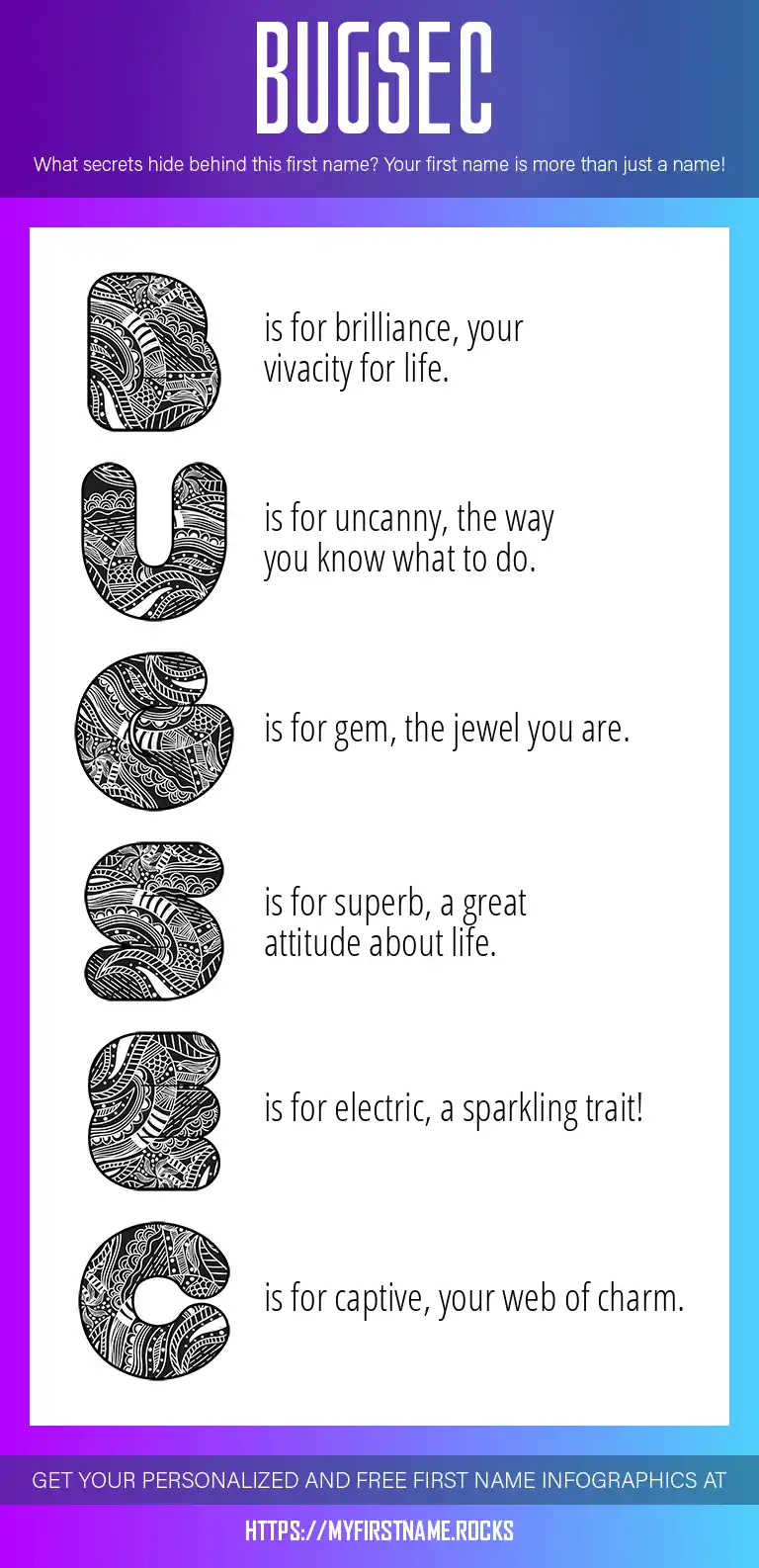 BUGSEC

What secrets hide behind this first name? Your first name is more than just a name!

B is for brilliance, your vivacity for life.

U is for uncanny, the way you know what to do.

G is for gem, the jewel you are.

S is for superb, a great attitude about life.

E is for electric, a sparkling trait!

C is for captive, your web of charm.

GET YOUR PERSONALIZED AND FREE FIRST NAME INFOGRAPHICS AT

HTTPS://MYFIRSTNAME.ROCKS