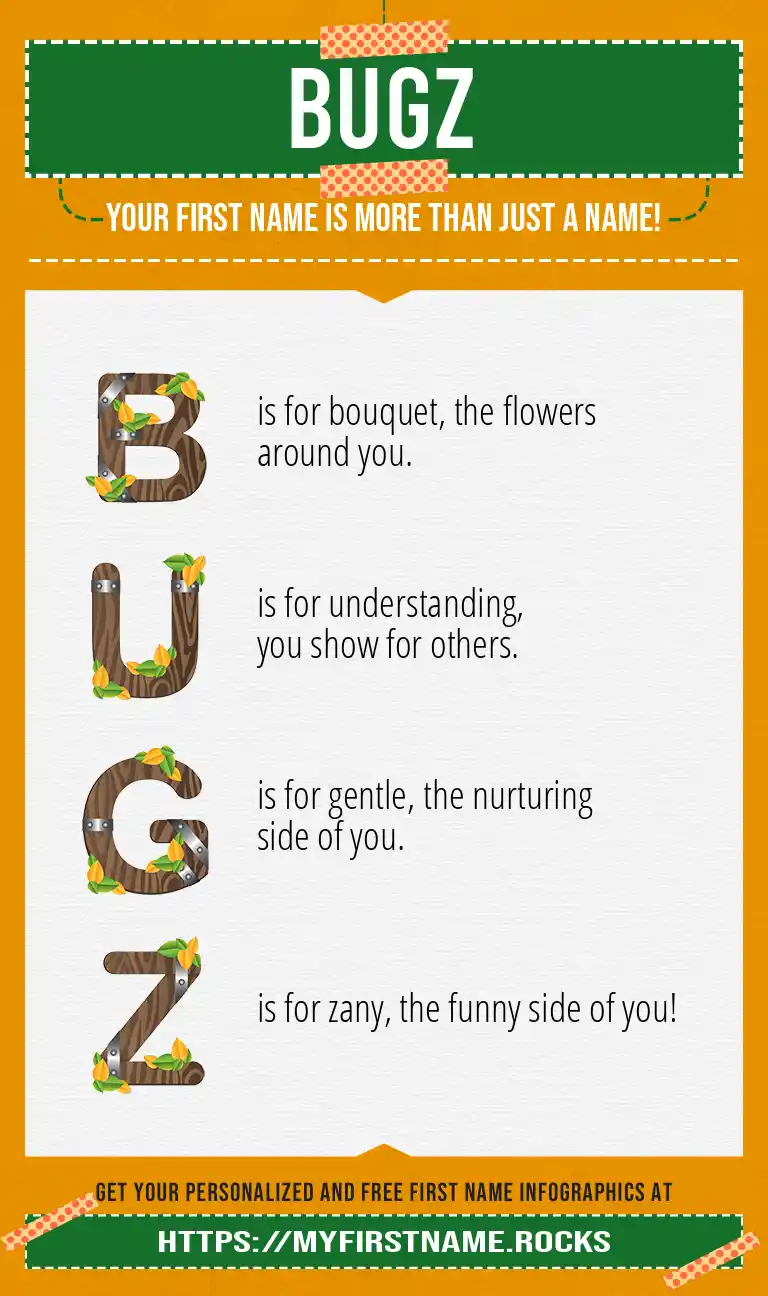 BUGZ

YOUR FIRST NAME IS MORE THAN JUST A NAME!

B is for bouquet, the flowers around you.

U is for understanding, you show for others.

G is for gentle, the nurturing side of you.

Z is for zany, the funny side of you!

GET YOUR PERSONALIZED AND FREE FIRST NAME INFOGRAPHICS AT

HTTPS://MYFIRSTNAME.ROCKS