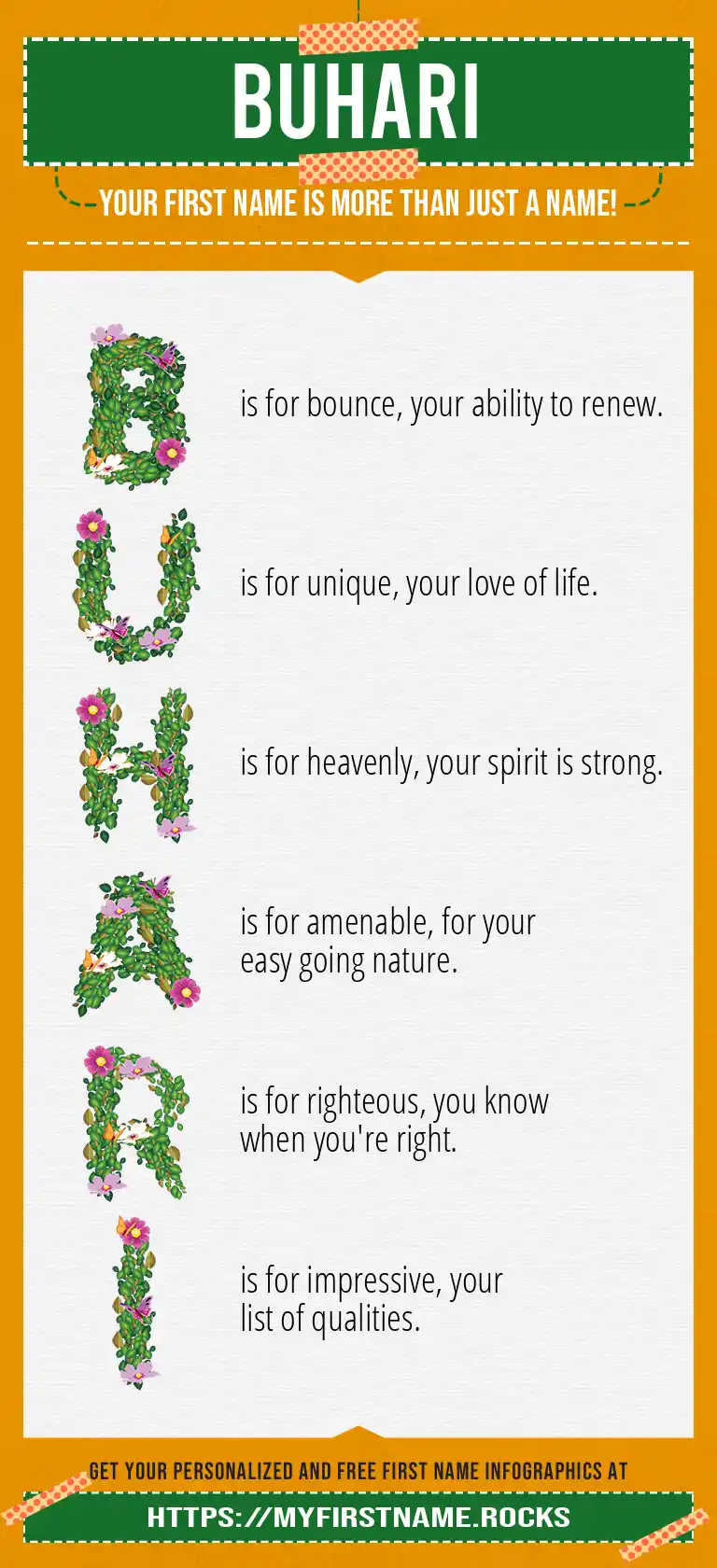 BUHARI

YOUR FIRST NAME IS MORE THAN JUST A NAME!

B is for bounce, your ability to renew.

U is for unique, your love of life.

H is for heavenly, your spirit is strong.

A is for amenable, for your easy going nature.

R is for righteous, you know when you're right.

I is for impressive, your list of qualities.

GET YOUR PERSONALIZED AND FREE FIRST NAME INFOGRAPHICS AT

HTTPS://MYFIRSTNAME.ROCKS