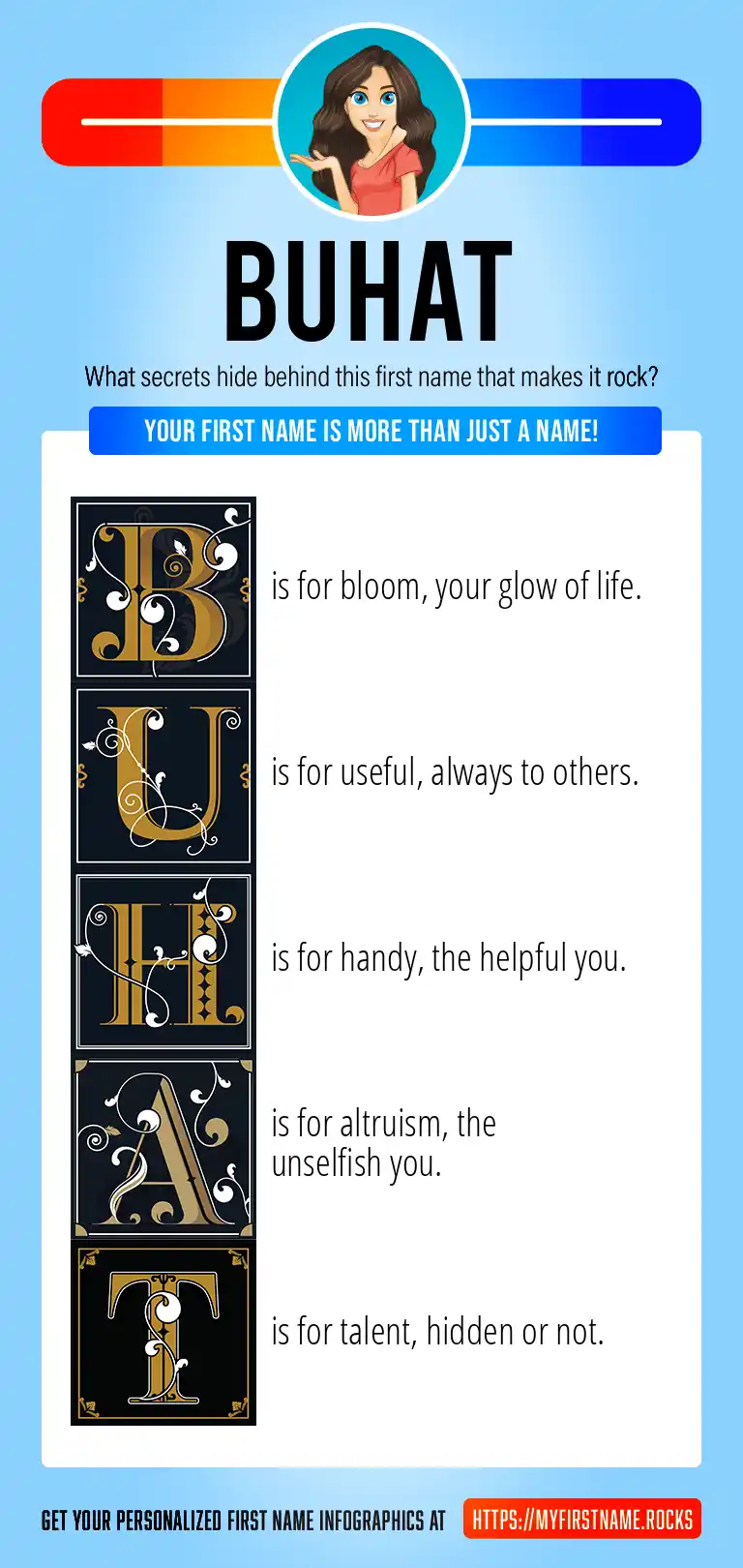 BUHAT

What secrets hide behind this first name that makes it rock?

YOUR FIRST NAME IS MORE THAN JUST A NAME!

B is for bloom, your glow of life.

U is for useful, always to others.

H is for handy, the helpful you.

A is for altruism, the unselfish you.

T is for talent, hidden or not.

GET YOUR PERSONALIZED FIRST NAME INFOGRAPHICS AT HTTPS://MYFIRSTNAME.ROCKS