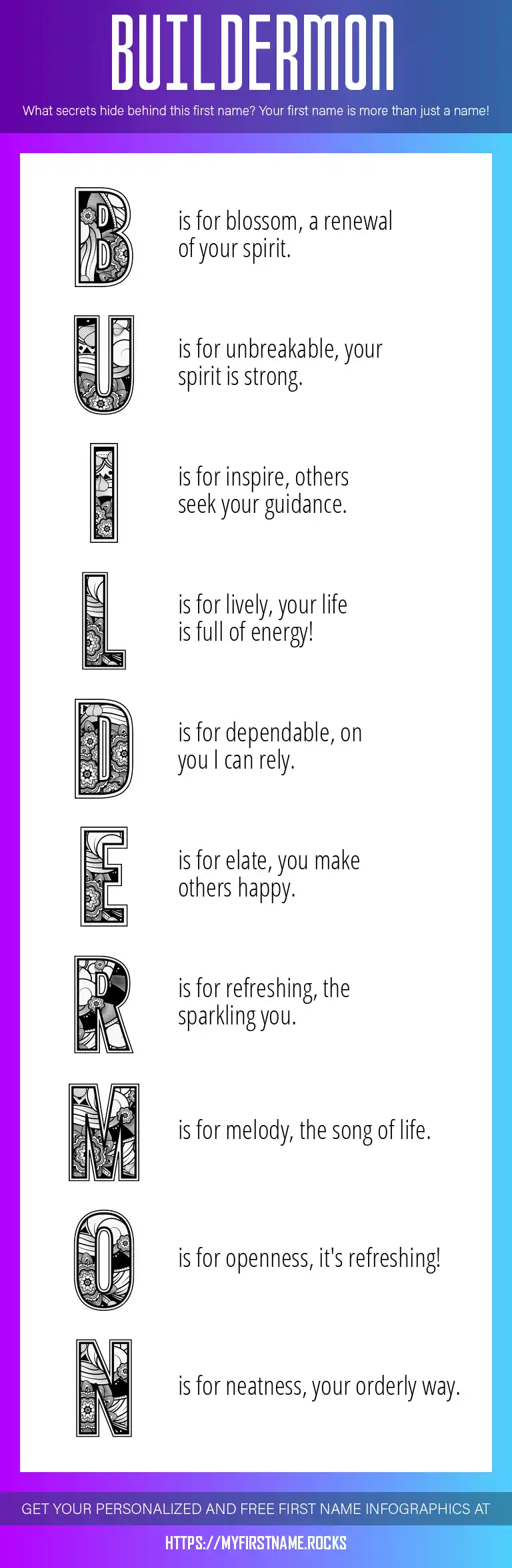 BUILDERMON

What secrets hide behind this first name? Your first name is more than just a name!

B is for blossom, a renewal of your spirit.

U is for unbreakable, your spirit is strong.

I is for inspire, others seek your guidance.

L is for lively, your life is full of energy!

D is for dependable, on you I can rely.

E is for elate, you make others happy.

R is for refreshing, the sparkling you.

M is for melody, the song of life.

O is for openness, it's refreshing!

N is for neatness, your orderly way.

GET YOUR PERSONALIZED AND FREE FIRST NAME INFOGRAPHICS AT

HTTPS://MYFIRSTNAME.ROCKS