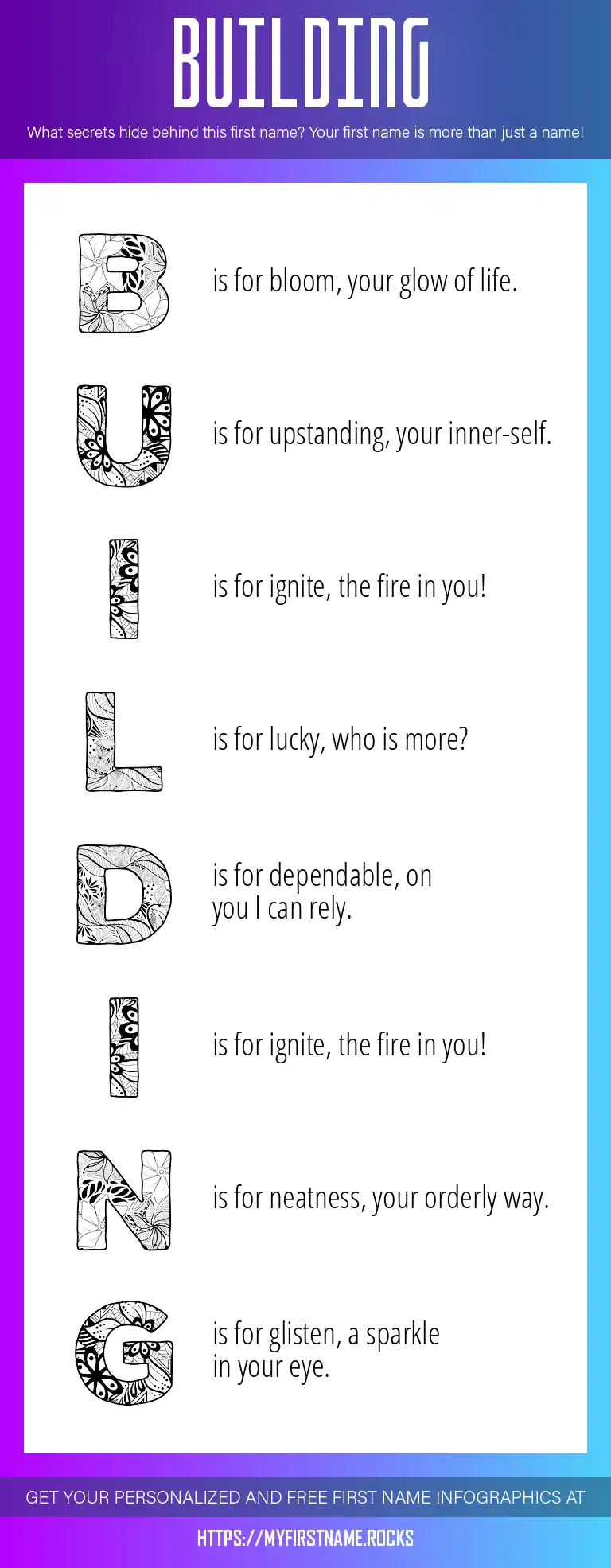 BUILDING

What secrets hide behind this first name? Your first name is more than just a name!

B is for bloom, your glow of life.

U is for upstanding, your inner-self.

I is for ignite, the fire in you!

L is for lucky, who is more?

D is for dependable, on you I can rely.

I is for ignite, the fire in you!

N is for neatness, your orderly way.

G is for glisten, a sparkle in your eye.

GET YOUR PERSONALIZED AND FREE FIRST NAME INFOGRAPHICS AT

HTTPS://MYFIRSTNAME.ROCKS