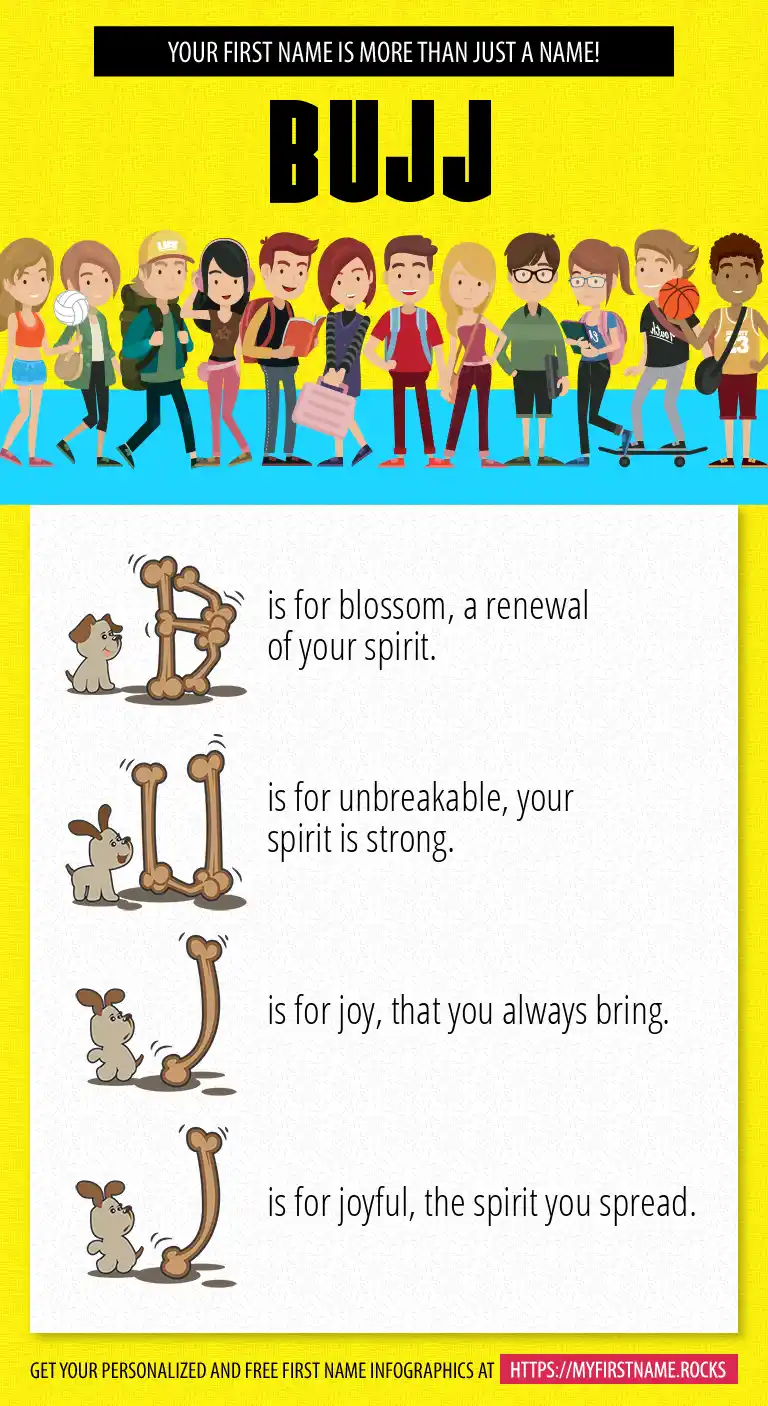 YOUR FIRST NAME IS MORE THAN JUST A NAME!

BUJJ

B is for blossom, a renewal of your spirit.

U is for unbreakable, your spirit is strong.

J is for joy, that you always bring.

J is for joyful, the spirit you spread.

GET YOUR PERSONALIZED AND FREE FIRST NAME INFOGRAPHICS AT HTTPS://MYFIRSTNAME.ROCKS