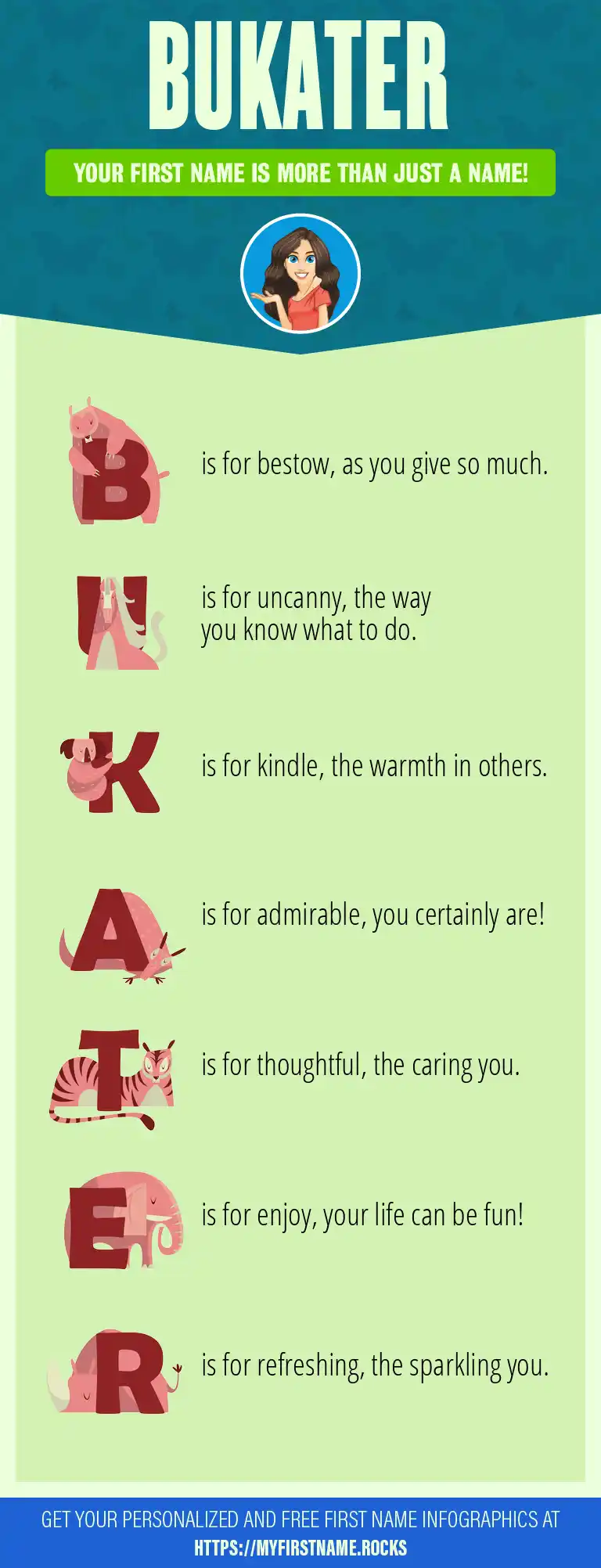 BUKATER

YOUR FIRST NAME IS MORE THAN JUST A NAME!

B is for bestow, as you give so much.

U is for uncanny, the way you know what to do.

K is for kindle, the warmth in others.

A is for admirable, you certainly are!

T is for thoughtful, the caring you.

E is for enjoy, your life can be fun!

R is for refreshing, the sparkling you.

GET YOUR PERSONALIZED AND FREE FIRST NAME INFOGRAPHICS AT HTTPS://MYFIRSTNAME.ROCKS