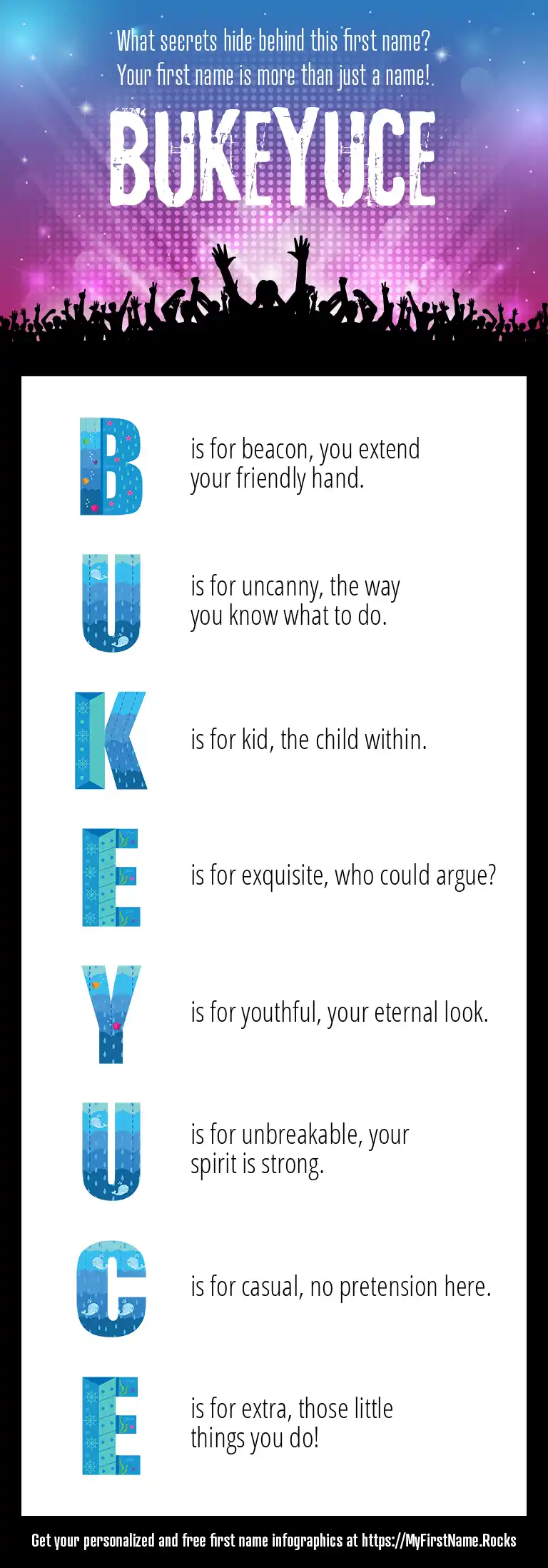 What secrets hide behind this first name?
Your first name is more than just a name!

BUKEYUCE

B is for beacon, you extend your friendly hand.

U is for uncanny, the way you know what to do.

K is for kid, the child within.

E is for exquisite, who could argue?

Y is for youthful, your eternal look.

U is for unbreakable, your spirit is strong.

C is for casual, no pretension here.

E is for extra, those little things you do!

Get your personalized and free first name infographics at https://MyFirstName.Rocks