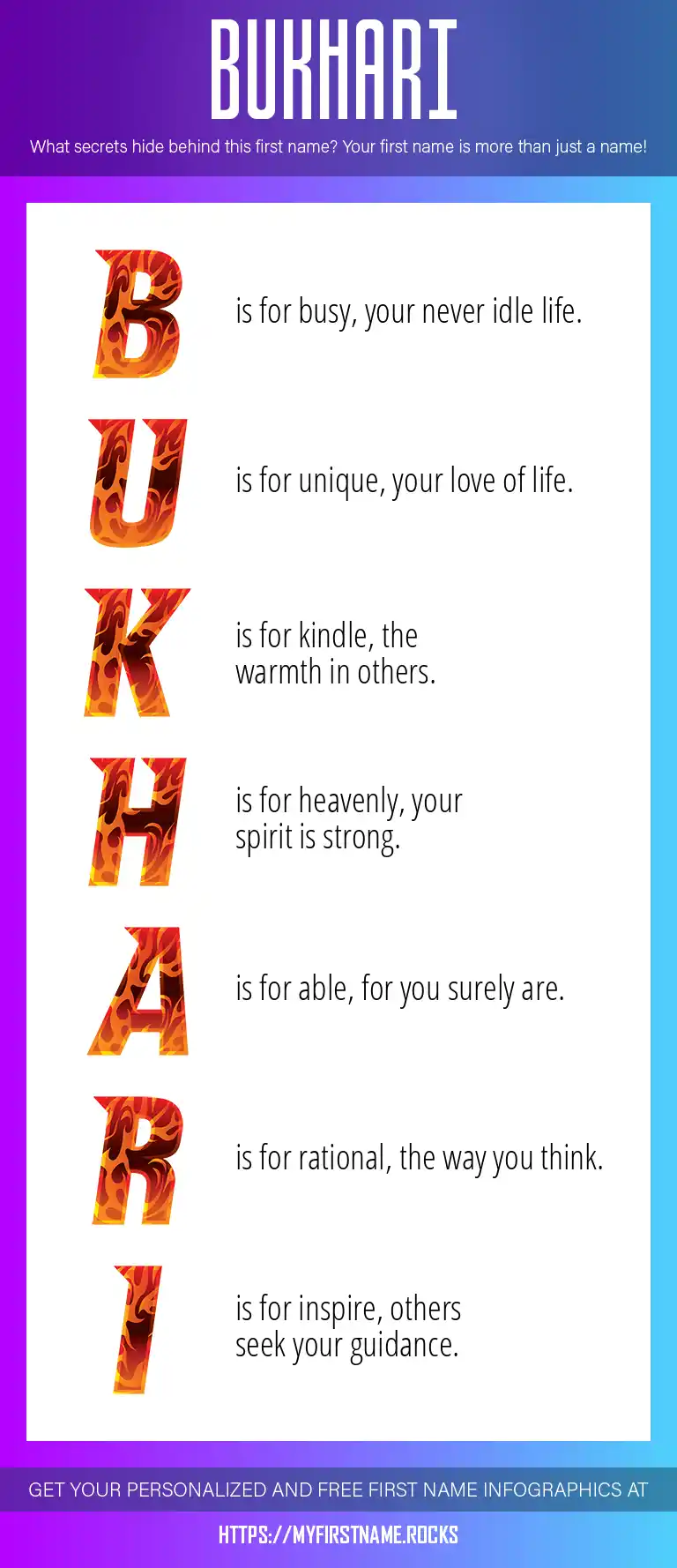 BUKHARI

What secrets hide behind this first name? Your first name is more than just a name!

B is for busy, your never idle life.

U is for unique, your love of life.

K is for kindle, the warmth in others.

H is for heavenly, your spirit is strong.

A is for able, for you surely are.

R is for rational, the way you think.

I is for inspire, others seek your guidance.

GET YOUR PERSONALIZED AND FREE FIRST NAME INFOGRAPHICS AT

HTTPS://MYFIRSTNAME.ROCKS