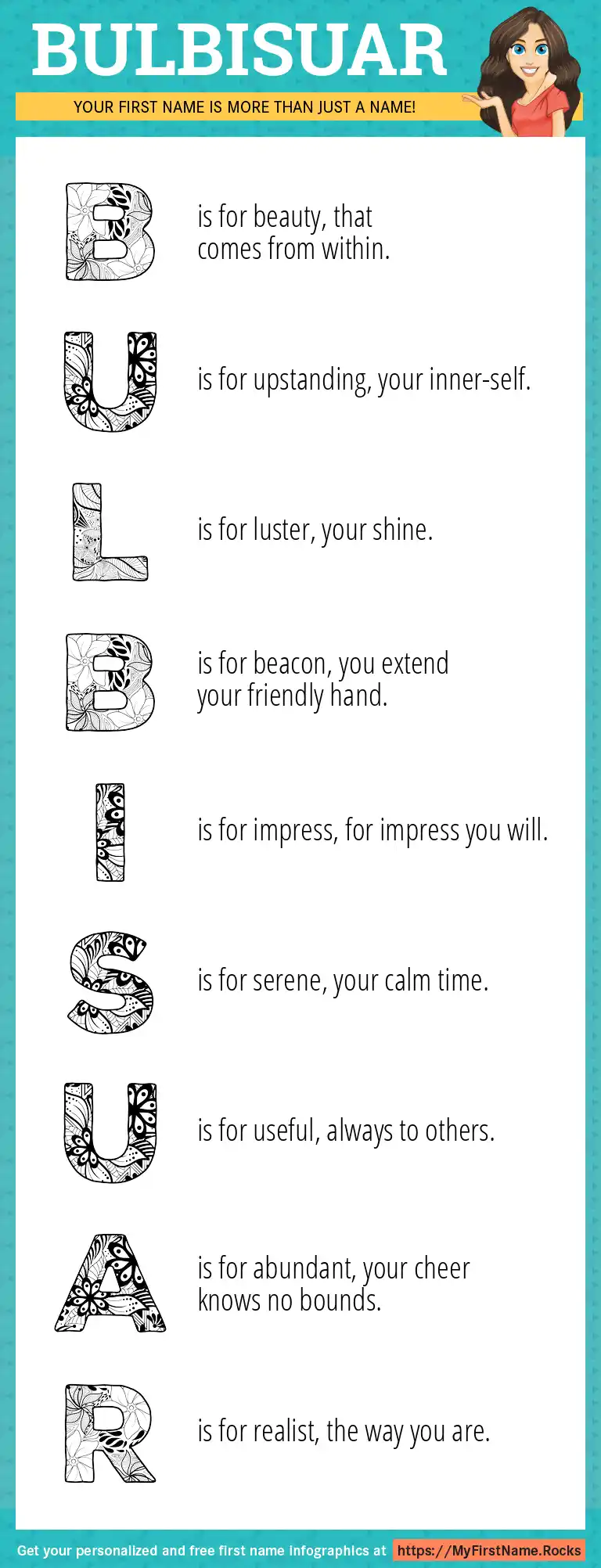 BULBISUAR

YOUR FIRST NAME IS MORE THAN JUST A NAME!

B is for beauty, that comes from within.

U is for upstanding, your inner-self.

L is for luster, your shine.

B is for beacon, you extend your friendly hand.

I is for impress, for impress you will.

S is for serene, your calm time.

U is for useful, always to others.

A is for abundant, your cheer knows no bounds.

R is for realist, the way you are.

Get your personalized and free first name infographics at https://MyFirstName.Rocks