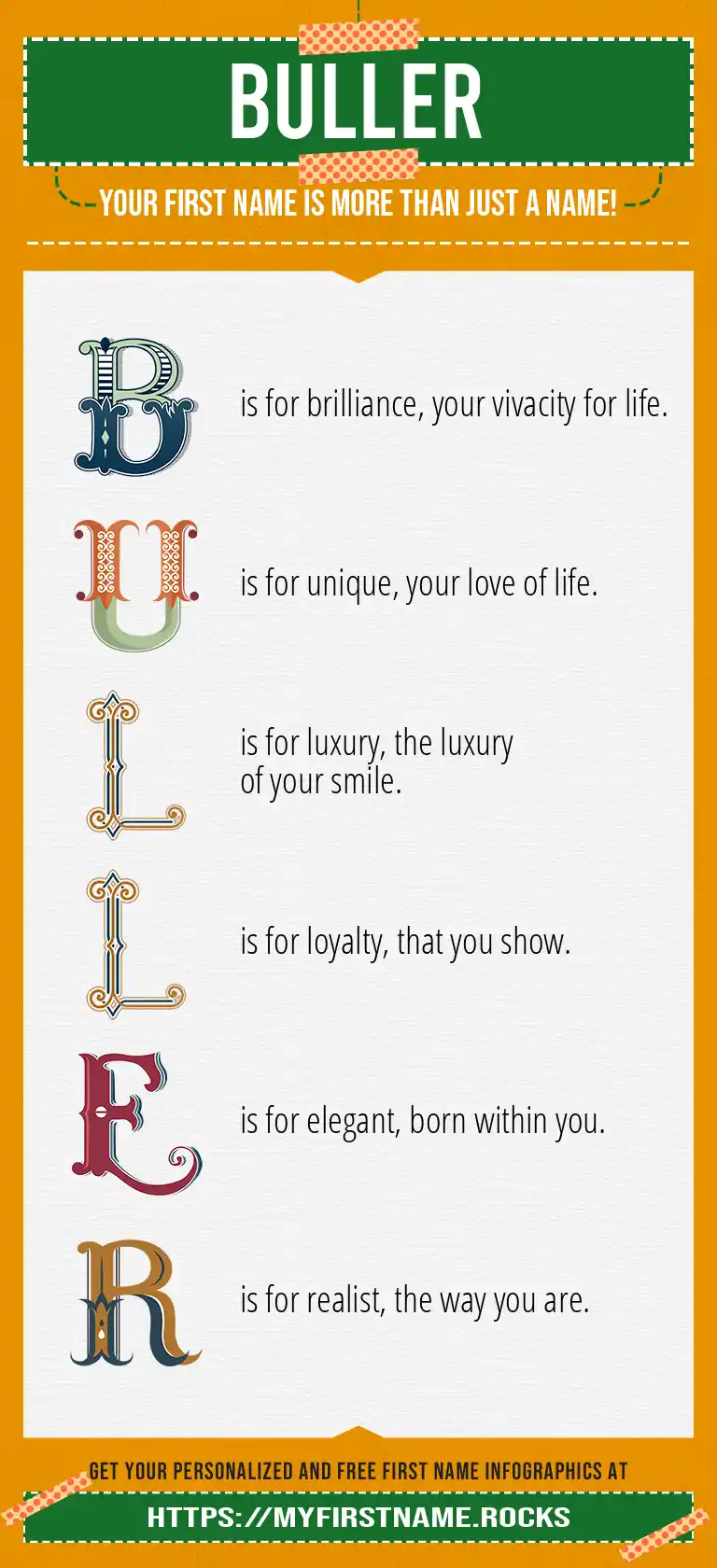 BULLER

YOUR FIRST NAME IS MORE THAN JUST A NAME!

B is for brilliance, your vivacity for life.

U is for unique, your love of life.

L is for luxury, the luxury of your smile.

L is for loyalty, that you show.

E is for elegant, born within you.

R is for realist, the way you are.

GET YOUR PERSONALIZED AND FREE FIRST NAME INFOGRAPHICS AT

HTTPS://MYFIRSTNAME.ROCKS