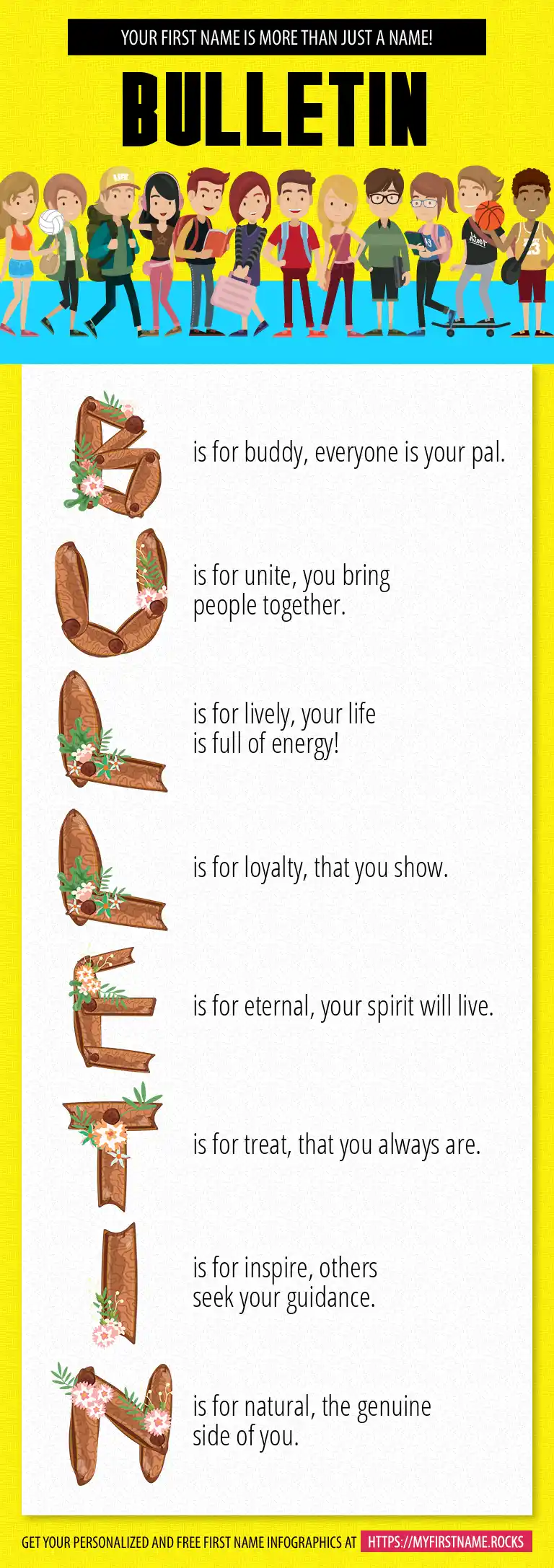 YOUR FIRST NAME IS MORE THAN JUST A NAME!

BULLETIN

B is for buddy, everyone is your pal.

U is for unite, you bring people together.

L is for lively, your life is full of energy!

L is for loyalty, that you show.

E is for eternal, your spirit will live.

T is for treat, that you always are.

I is for inspire, others seek your guidance.

N is for natural, the genuine side of you.

GET YOUR PERSONALIZED AND FREE FIRST NAME INFOGRAPHICS AT HTTPS://MYFIRSTNAME.ROCKS