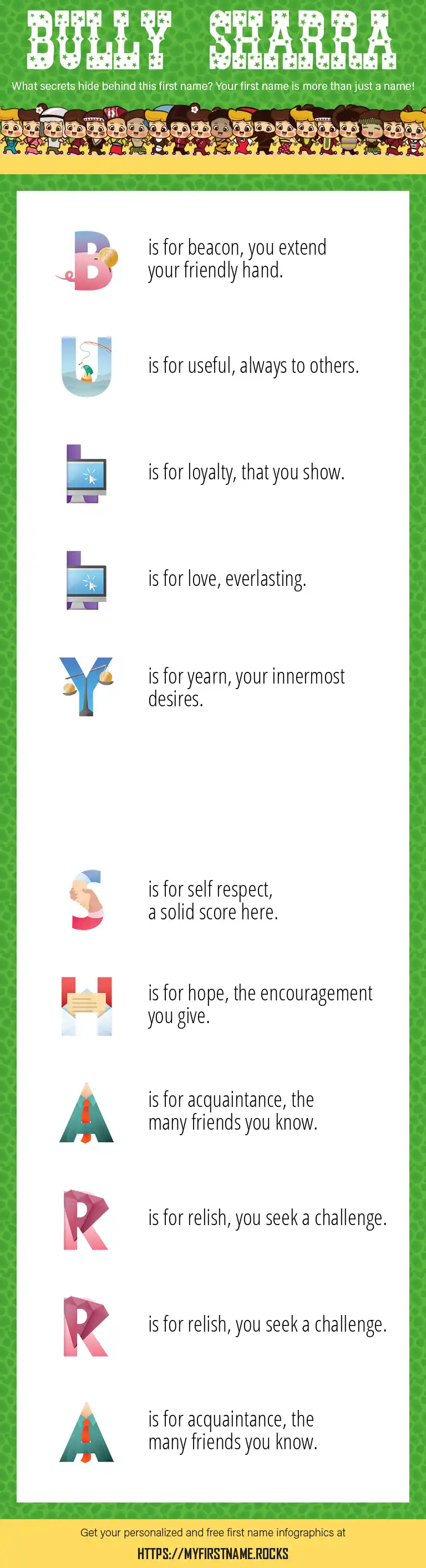 BULLY SHARRA

What secrets hide behind this first name? Your first name is more than just a name!

B is for beacon, you extend your friendly hand.

U is for useful, always to others.

L is for loyalty, that you show.

L is for love, everlasting.

Y is for yearn, your innermost desires.

S is for self respect, a solid score here.

H is for hope, the encouragement you give.

A is for acquaintance, the many friends you know.

R is for relish, you seek a challenge.

R is for relish, you seek a challenge.

A is for acquaintance, the many friends you know.

Get your personalized and free first name infographics at

HTTPS://MYFIRSTNAME.ROCKS