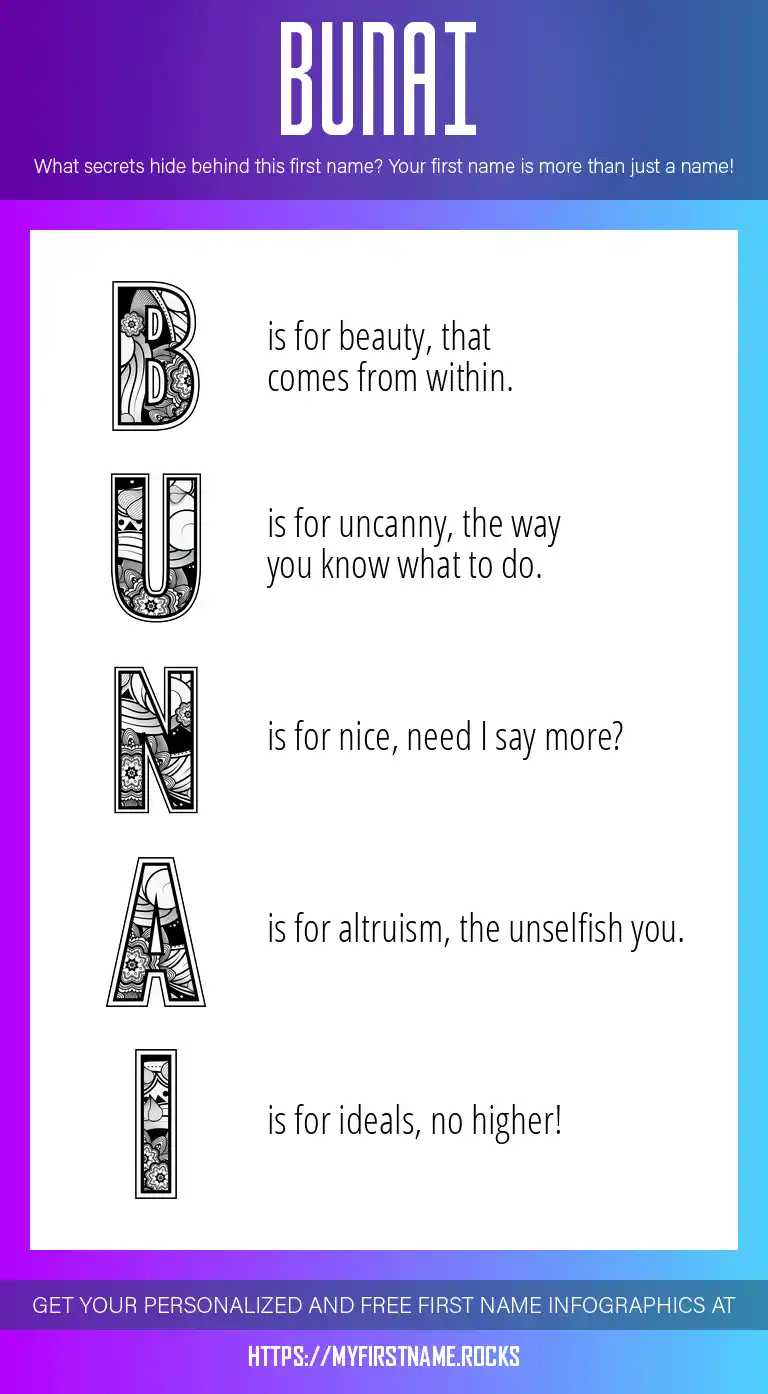 BUNAI

What secrets hide behind this first name? Your first name is more than just a name!

B is for beauty, that comes from within.

U is for uncanny, the way you know what to do.

N is for nice, need I say more?

A is for altruism, the unselfish you.

I is for ideals, no higher!

GET YOUR PERSONALIZED AND FREE FIRST NAME INFOGRAPHICS AT

HTTPS://MYFIRSTNAME.ROCKS