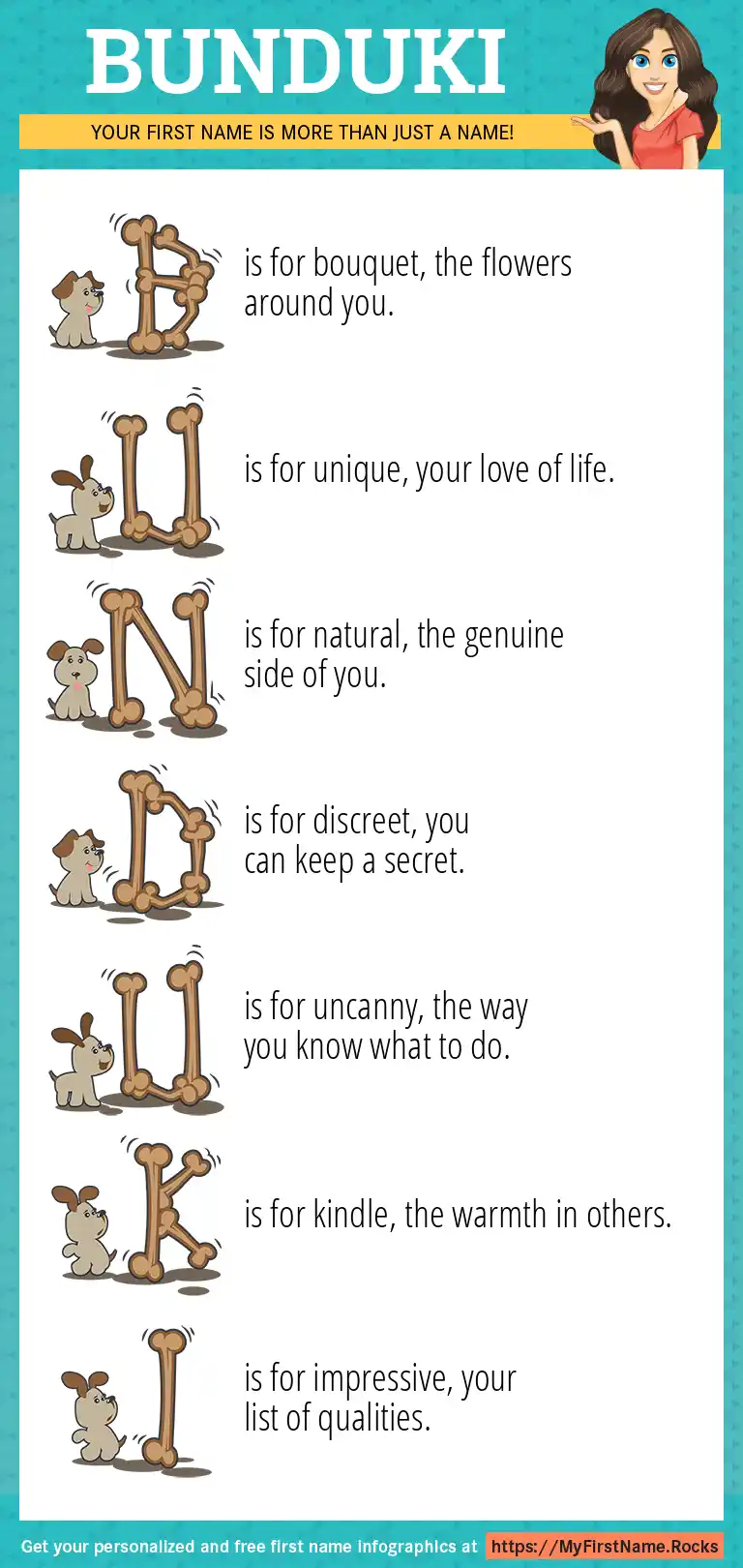 BUNDUKI

YOUR FIRST NAME IS MORE THAN JUST A NAME!

B is for bouquet, the flowers around you.

U is for unique, your love of life.

N is for natural, the genuine side of you.

D is for discreet, you can keep a secret.

U is for uncanny, the way you know what to do.

K is for kindle, the warmth in others.

I is for impressive, your list of qualities.

Get your personalized and free first name infographics at https://MyFirstName.Rocks