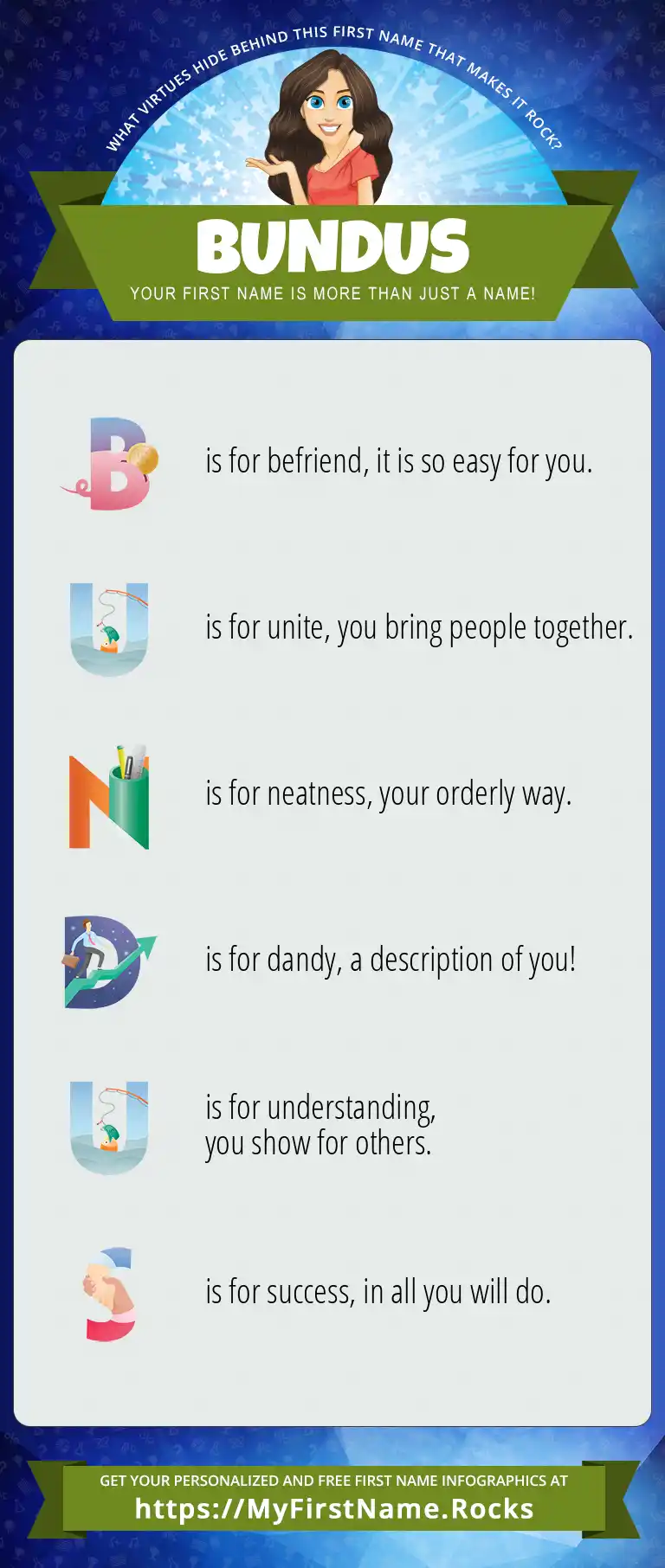 WHAT VIRTUES HIDE BEHIND THIS FIRST NAME THAT MAKES IT ROCK?

BUNDUS

YOUR FIRST NAME IS MORE THAN JUST A NAME!

B is for befriend, it is so easy for you.

U is for unite, you bring people together.

N is for neatness, your orderly way.

D is for dandy, a description of you!

U is for understanding, you show for others.

S is for success, in all you will do.

GET YOUR PERSONALIZED AND FREE FIRST NAME INFOGRAPHICS AT
https://MyFirstName.Rocks