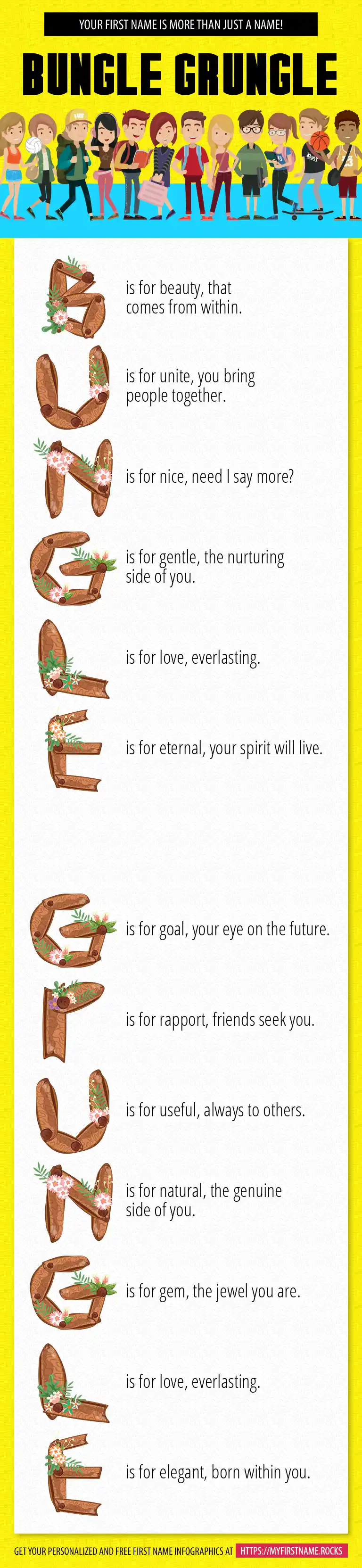 YOUR FIRST NAME IS MORE THAN JUST A NAME!

BUNGLE GRUNGLE

B is for beauty, that comes from within.

U is for unite, you bring people together.

N is for nice, need I say more?

G is for gentle, the nurturing side of you.

L is for love, everlasting.

E is for eternal, your spirit will live.

G is for goal, your eye on the future.

R is for rapport, friends seek you.

U is for useful, always to others.

N is for natural, the genuine side of you.

G is for gem, the jewel you are.

L is for love, everlasting.

E is for elegant, born within you.

GET YOUR PERSONALIZED AND FREE FIRST NAME INFOGRAPHICS AT HTTPS://MYFIRSTNAME.ROCKS