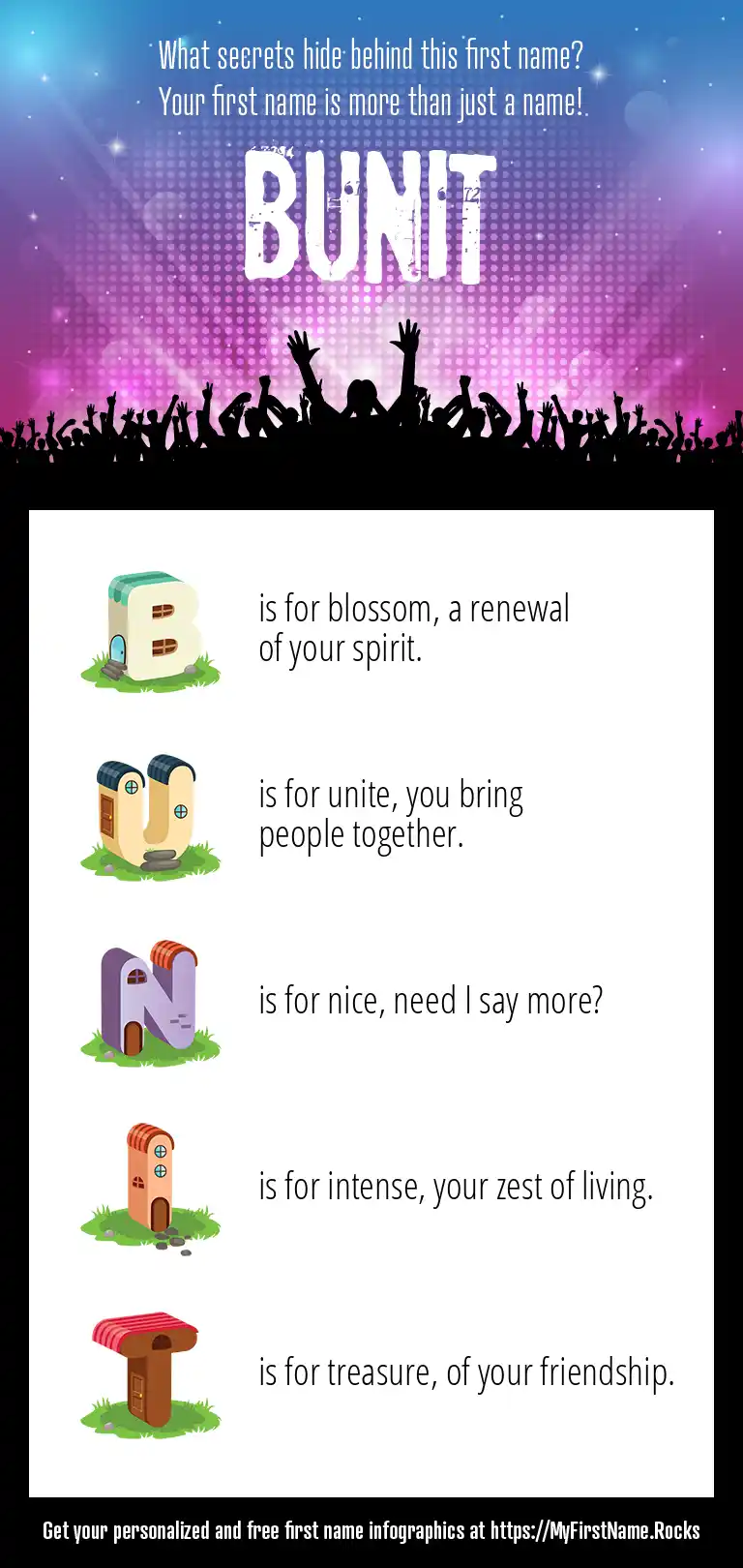 What secrets hide behind this first name?
Your first name is more than just a name!

BUNIT

B is for blossom, a renewal of your spirit.

U is for unite, you bring people together.

N is for nice, need I say more?

I is for intense, your zest of living.

T is for treasure, of your friendship.

Get your personalized and free first name infographics at https://MyFirstName.Rocks