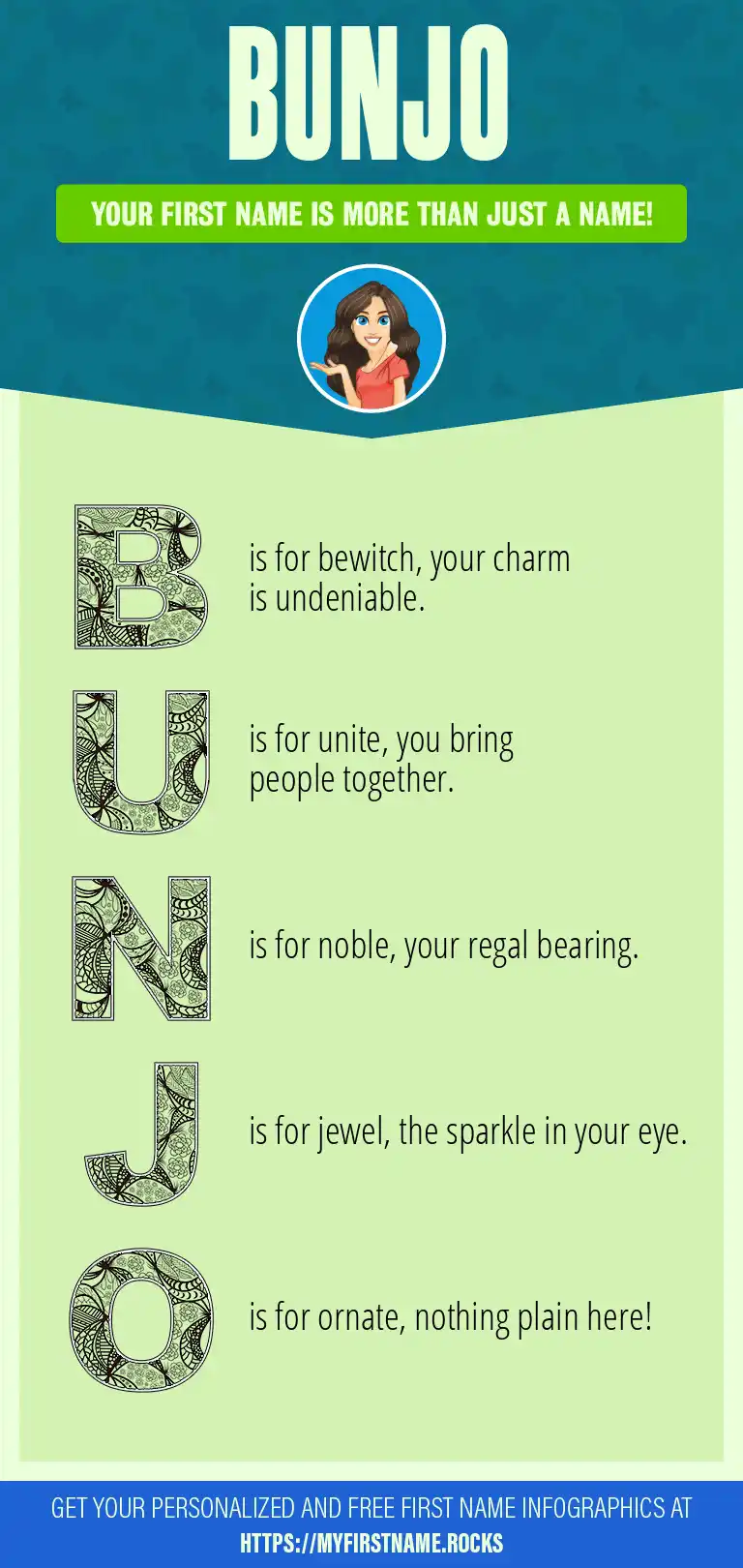 BUNJO

YOUR FIRST NAME IS MORE THAN JUST A NAME!

B is for bewitch, your charm is undeniable.

U is for unite, you bring people together.

N is for noble, your regal bearing.

J is for jewel, the sparkle in your eye.

O is for ornate, nothing plain here!

GET YOUR PERSONALIZED AND FREE FIRST NAME INFOGRAPHICS AT HTTPS://MYFIRSTNAME.ROCKS