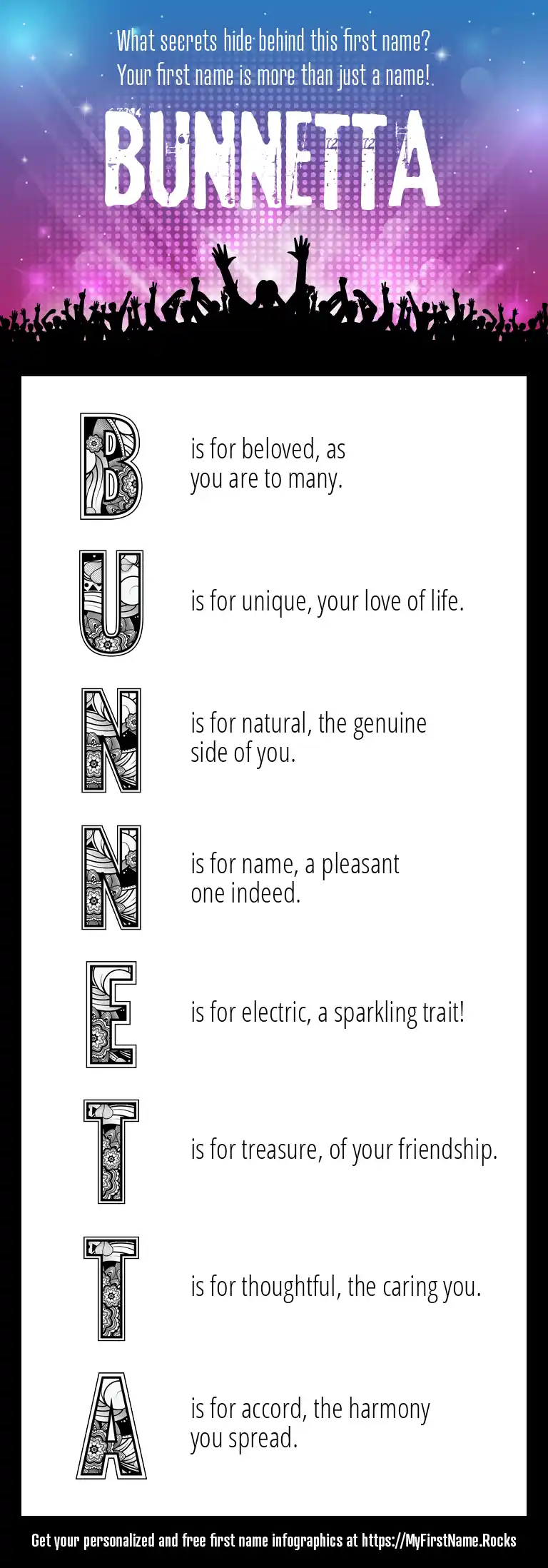 What secrets hide behind this first name?
Your first name is more than just a name!

BUNNETTA

B is for beloved, as you are to many.

U is for unique, your love of life.

N is for natural, the genuine side of you.

N is for name, a pleasant one indeed.

E is for electric, a sparkling trait!

T is for treasure, of your friendship.

T is for thoughtful, the caring you.

A is for accord, the harmony you spread.

Get your personalized and free first name infographics at https://MyFirstName.Rocks