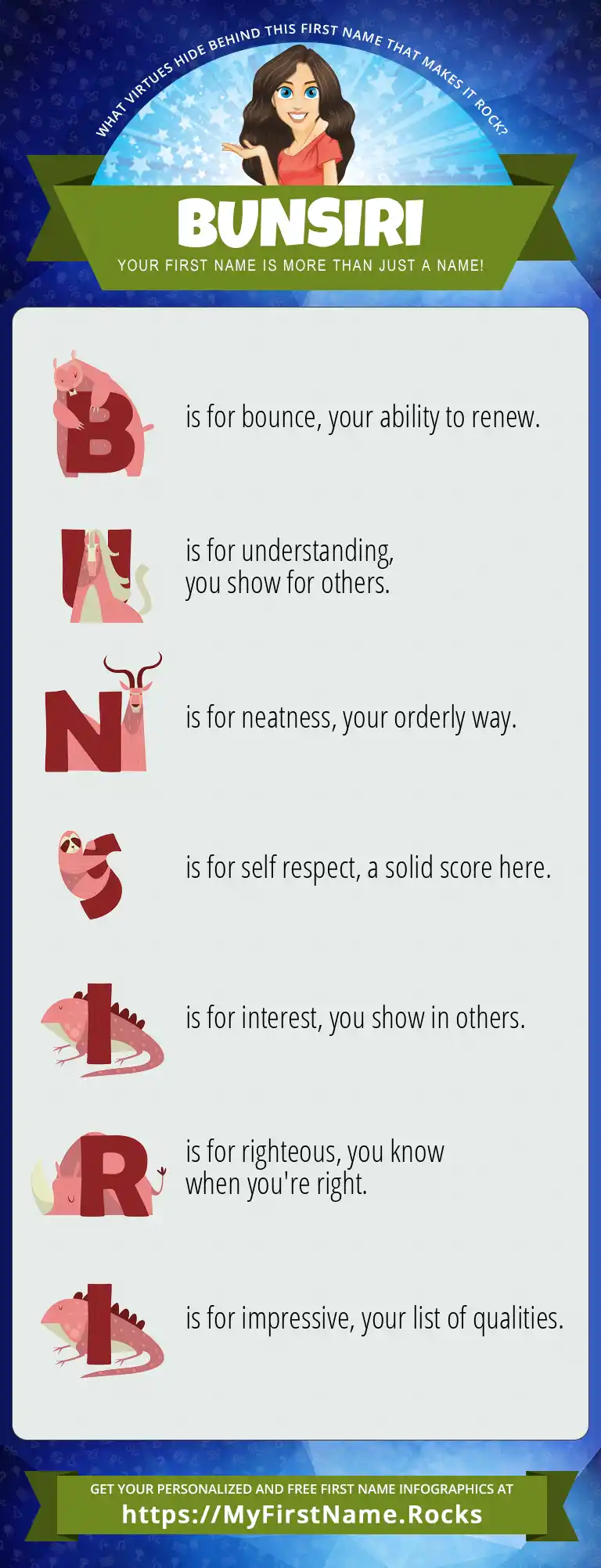 WHAT VIRTUES HIDE BEHIND THIS FIRST NAME THAT MAKES IT ROCK?

BUNSIRI

YOUR FIRST NAME IS MORE THAN JUST A NAME!

B is for bounce, your ability to renew.

U is for understanding, you show for others.

N is for neatness, your orderly way.

S is for self respect, a solid score here.

I is for interest, you show in others.

R is for righteous, you know when you're right.

I is for impressive, your list of qualities.

GET YOUR PERSONALIZED AND FREE FIRST NAME INFOGRAPHICS AT
https://MyFirstName.Rocks