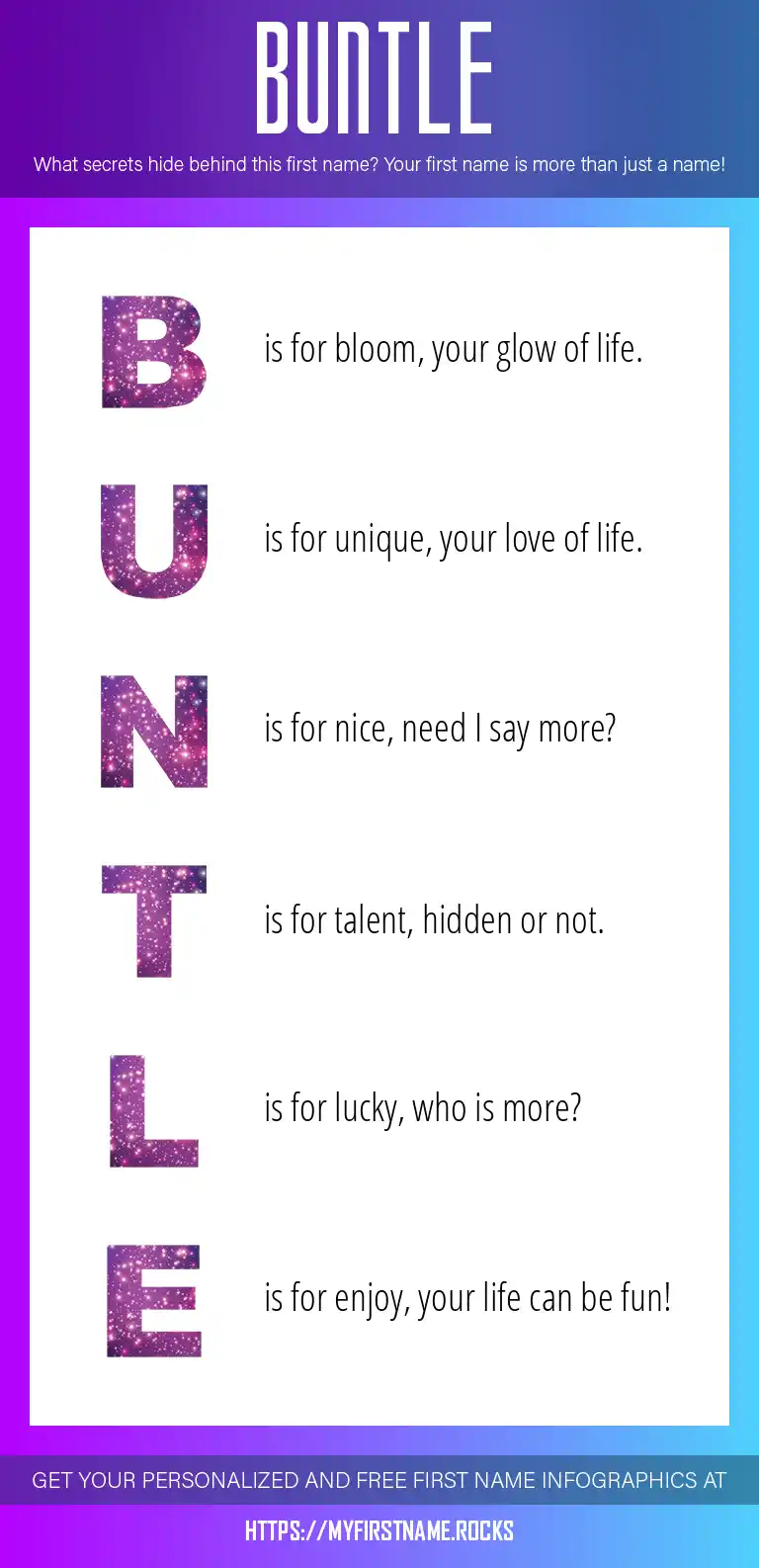 BUNTLE

What secrets hide behind this first name? Your first name is more than just a name!

B is for bloom, your glow of life.

U is for unique, your love of life.

N is for nice, need I say more?

T is for talent, hidden or not.

L is for lucky, who is more?

E is for enjoy, your life can be fun!

GET YOUR PERSONALIZED AND FREE FIRST NAME INFOGRAPHICS AT

HTTPS://MYFIRSTNAME.ROCKS