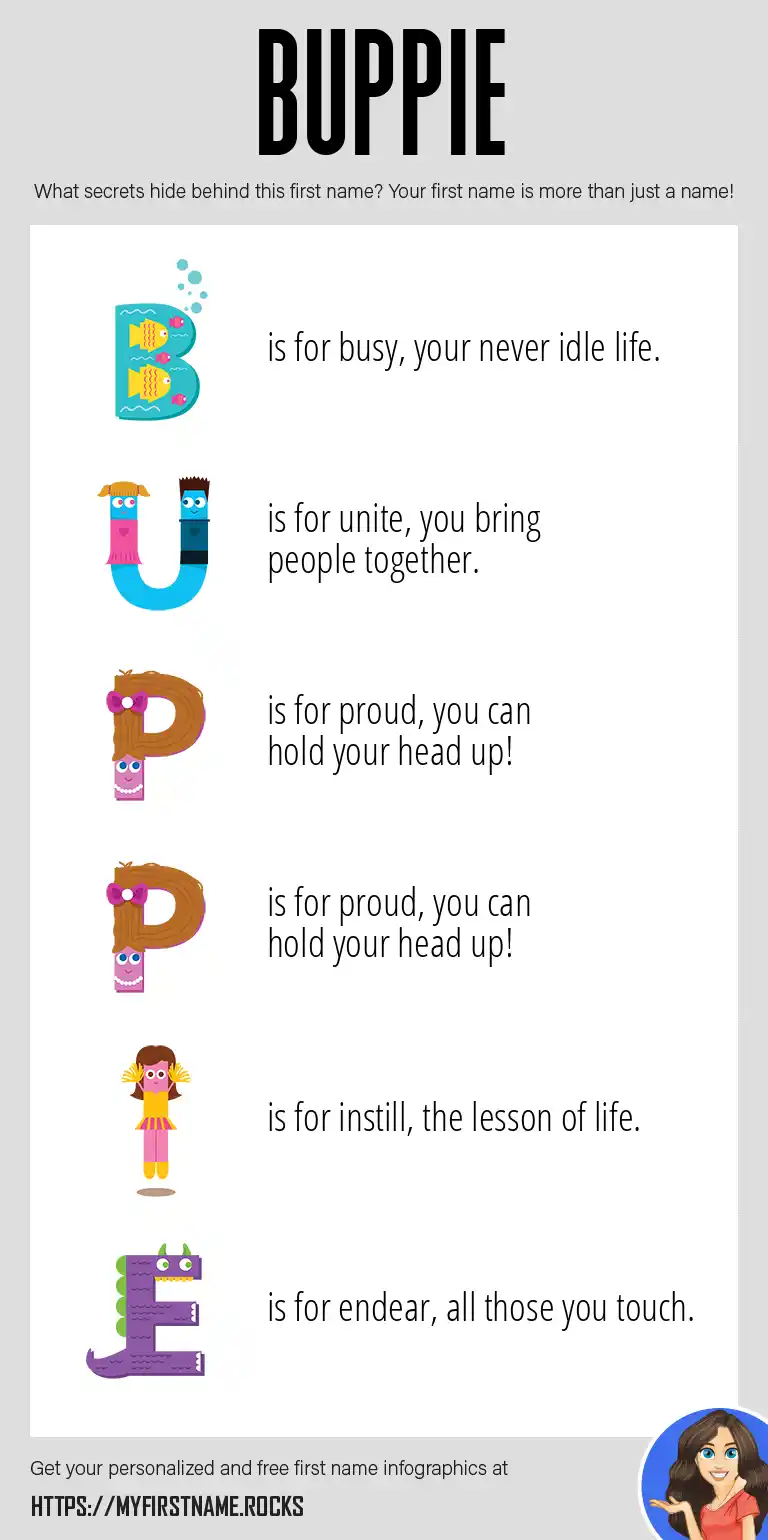 BUPPIE

What secrets hide behind this first name? Your first name is more than just a name!

B is for busy, your never idle life.

U is for unite, you bring people together.

P is for proud, you can hold your head up!

P is for proud, you can hold your head up!

I is for instill, the lesson of life.

E is for endear, all those you touch.

Get your personalized and free first name infographics at

HTTPS://MYFIRSTNAME.ROCKS