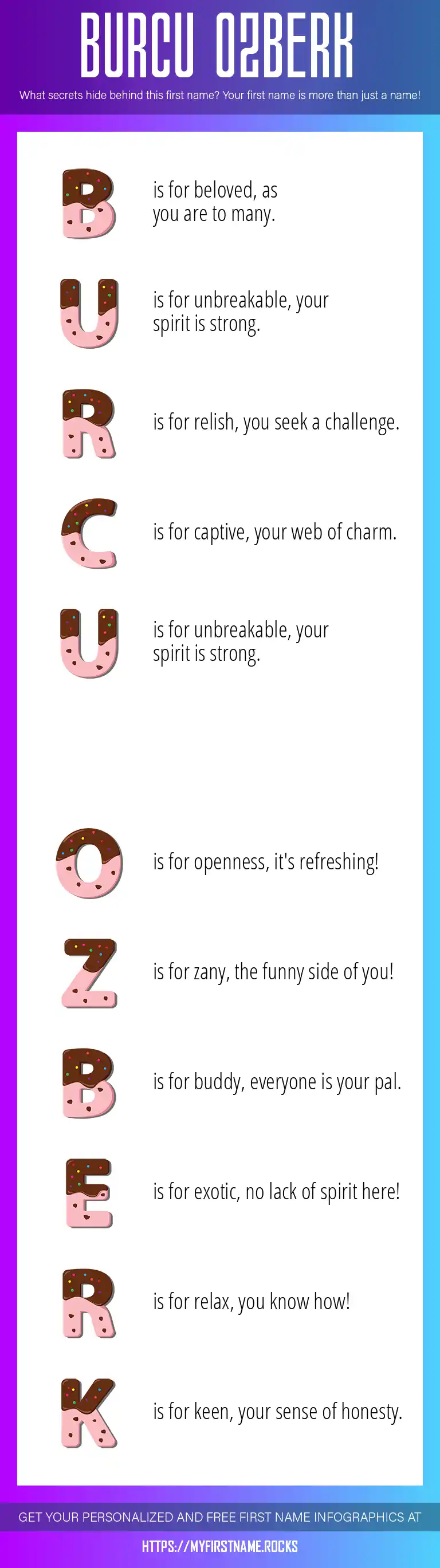 BURCU OZBERK

What secrets hide behind this first name? Your first name is more than just a name!

B is for beloved, as you are to many.

U is for unbreakable, your spirit is strong.

R is for relish, you seek a challenge.

C is for captive, your web of charm.

U is for unbreakable, your spirit is strong.

O is for openness, it's refreshing!

Z is for zany, the funny side of you!

B is for buddy, everyone is your pal.

E is for exotic, no lack of spirit here!

R is for relax, you know how!

K is for keen, your sense of honesty.

GET YOUR PERSONALIZED AND FREE FIRST NAME INFOGRAPHICS AT

HTTPS://MYFIRSTNAME.ROCKS